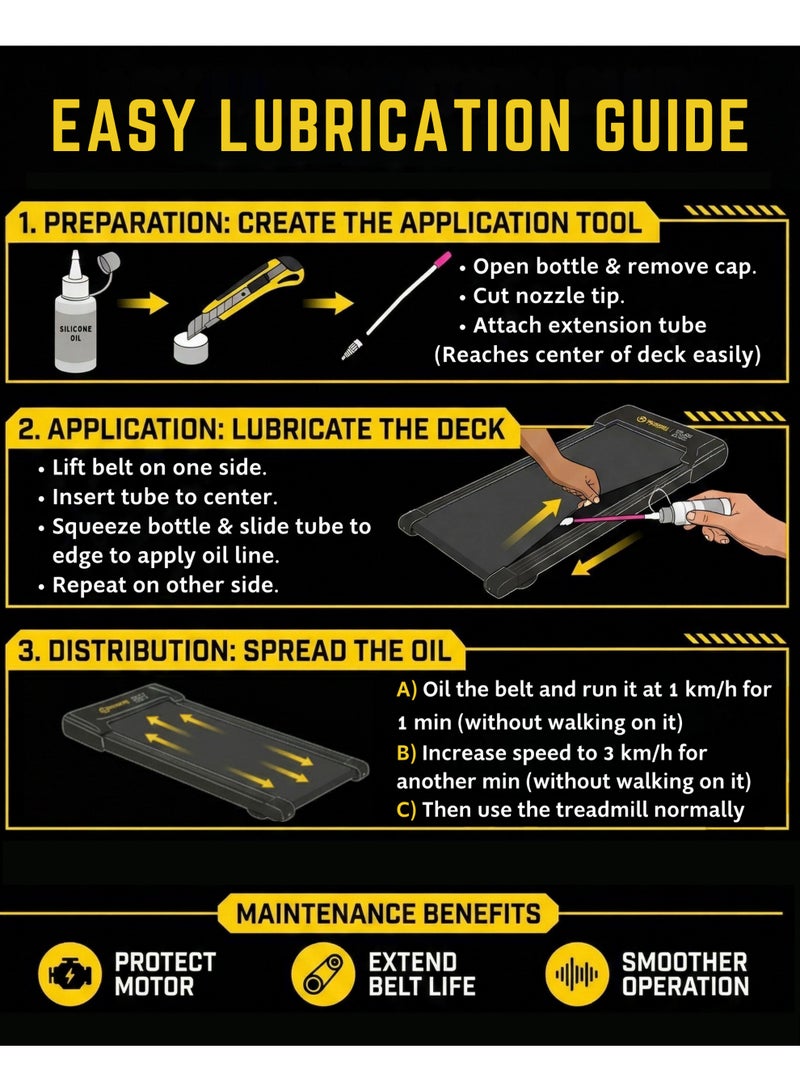 EASY LUBRICATION GUIDE

1. PREPARATION: CREATE THE APPLICATION TOOL

SILICONE OIL

• Open bottle & remove cap.
• Cut nozzle tip.
• Attach extension tube
(Reaches center of deck easily)

2. APPLICATION: LUBRICATE THE DECK

• Lift belt on one side.
• Insert tube to center.
• Squeeze bottle & slide tube to edge to apply oil line.
• Repeat on other side.

3. DISTRIBUTION: SPREAD THE OIL

A) Oil the belt and run it at 1 km/h for 1 min (without walking on it)
B) Increase speed to 3 km/h for another min (without walking on it)
C) Then use the treadmill normally

MAINTENANCE BENEFITS

PROTECT MOTOR

EXTEND BELT LIFE

SMOOTHER OPERATION