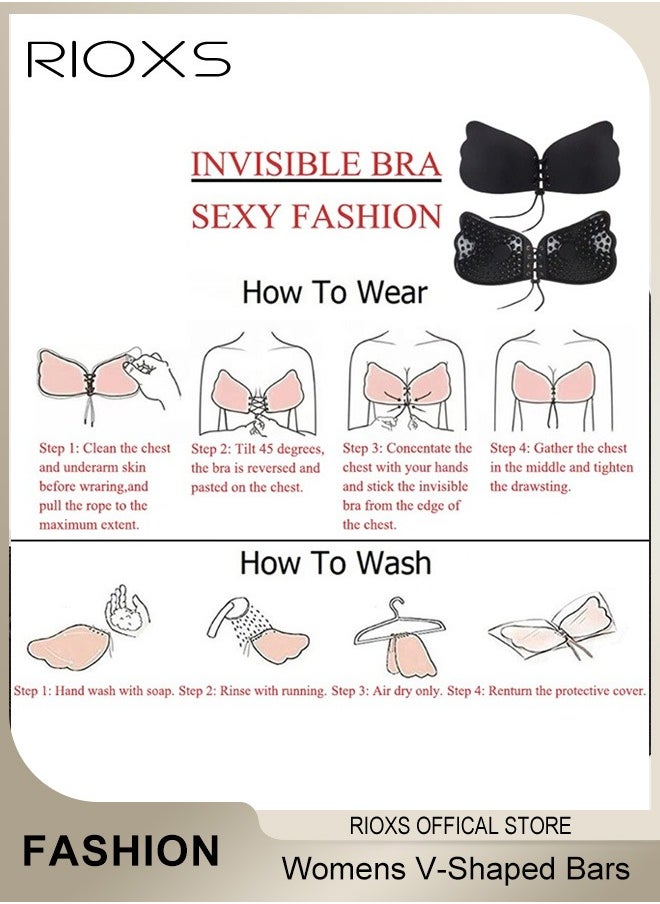 RIOXS

INVISIBLE BRA
SEXY FASHION

How To Wear

Step 1: Clean the chest and underarm skin before wraring,and pull the rope to the maximum extent.

Step 2: Tilt 45 degrees, the bra is reversed and pasted on the chest.

Step 3: Concentate the chest with your hands and stick the invisible bra from the edge of the chest.

Step 4: Gather the chest in the middle and tighten the drawsting.

How To Wash

Step 1: Hand wash with soap. Step 2: Rinse with running. Step 3: Air dry only. Step 4: Renturn the protective cover.

FASHION

RIOXS OFFICAL STORE

Womens V-Shaped Bars