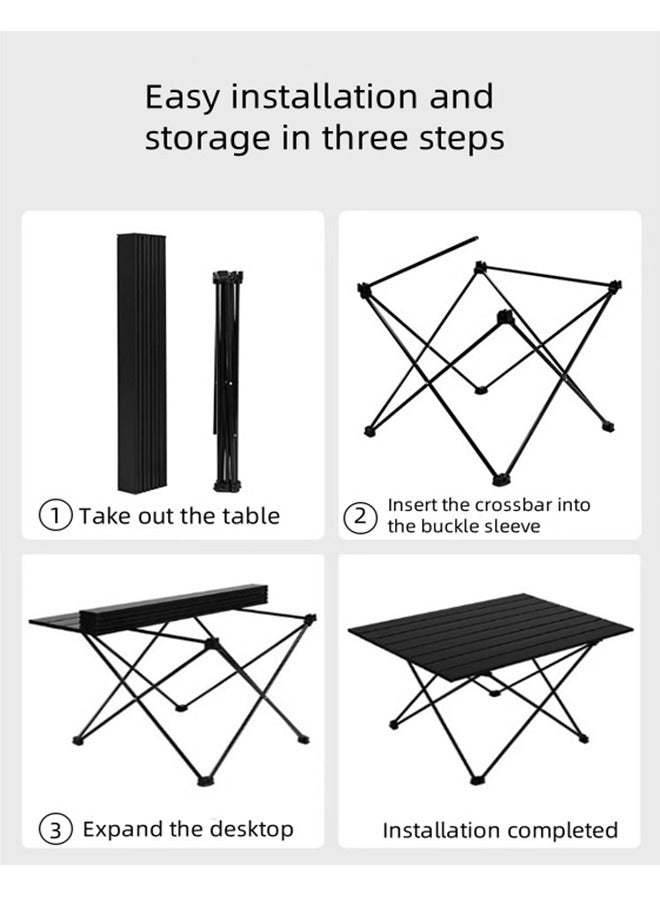 Easy installation and storage in three steps

① Take out the table

② Insert the crossbar into the buckle sleeve

③ Expand the desktop

Installation completed