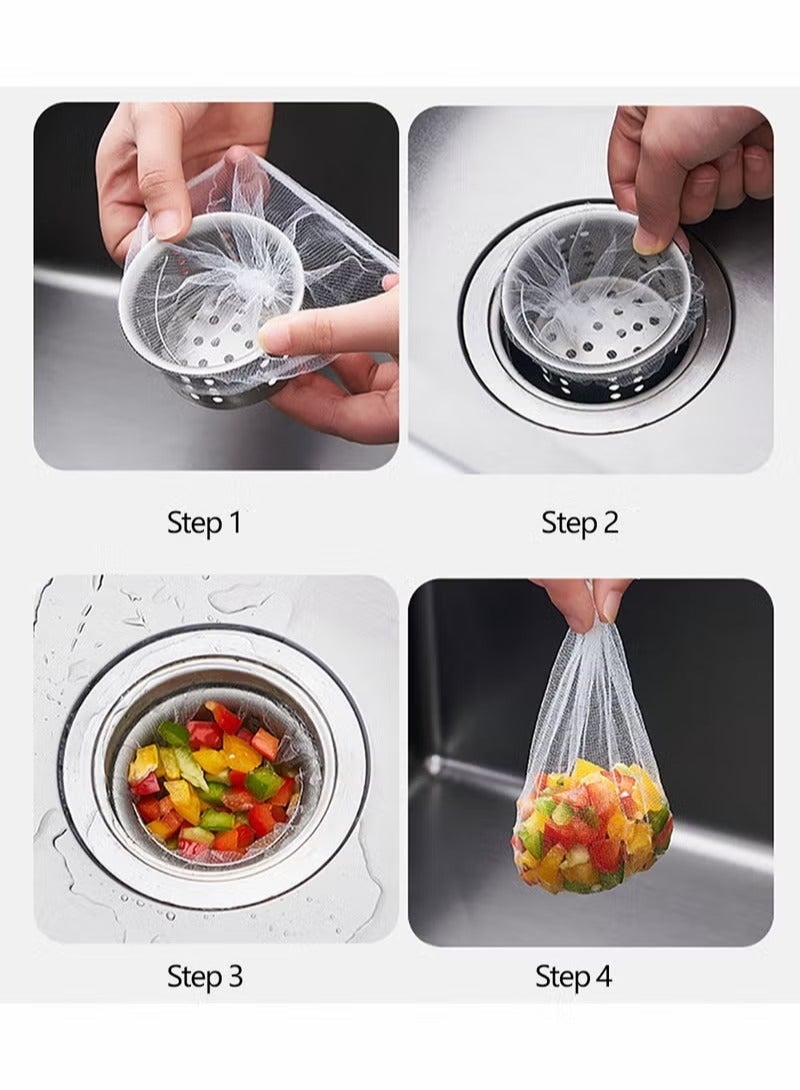 Step 1

Step 2

Step 3

Step 4