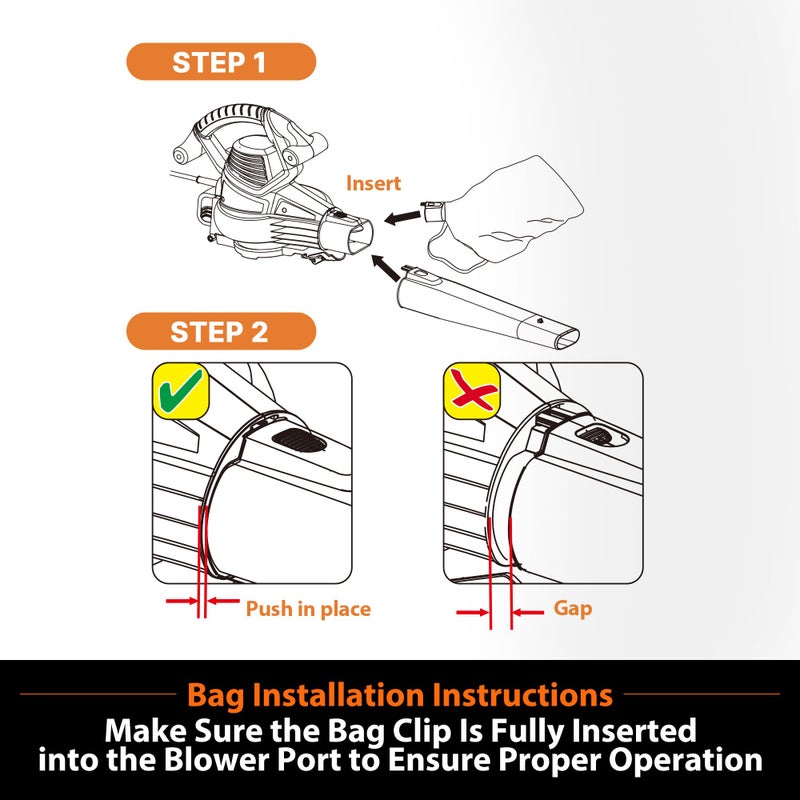 STEP 1

Insert

STEP 2

Push in place

Gap

Bag Installation Instructions

Make Sure the Bag Clip Is Fully Inserted into the Blower Port to Ensure Proper Operation