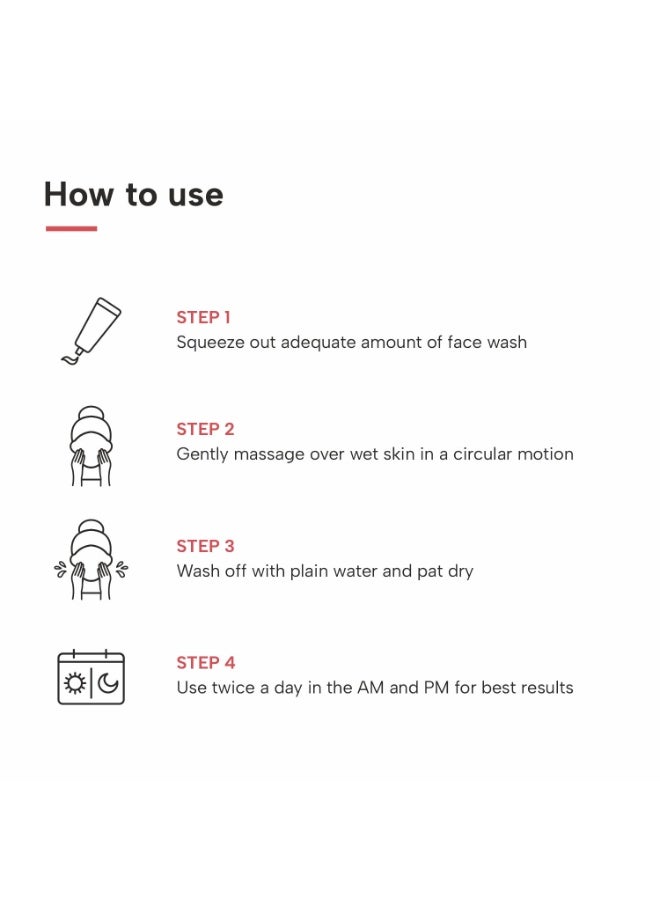 How to use

STEP 1
Squeeze out adequate amount of face wash

STEP 2
Gently massage over wet skin in a circular motion

STEP 3
Wash off with plain water and pat dry

STEP 4
Use twice a day in the AM and PM for best results