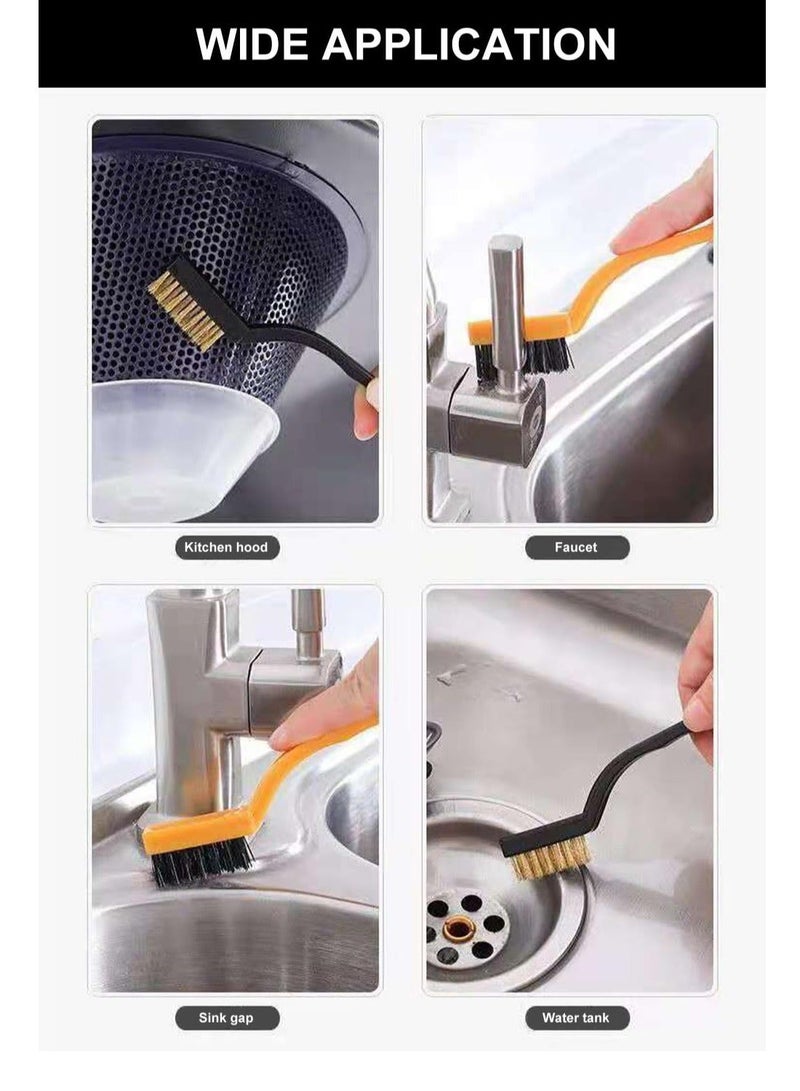 WIDE APPLICATION

Kitchen hood

Faucet

Sink gap

Water tank