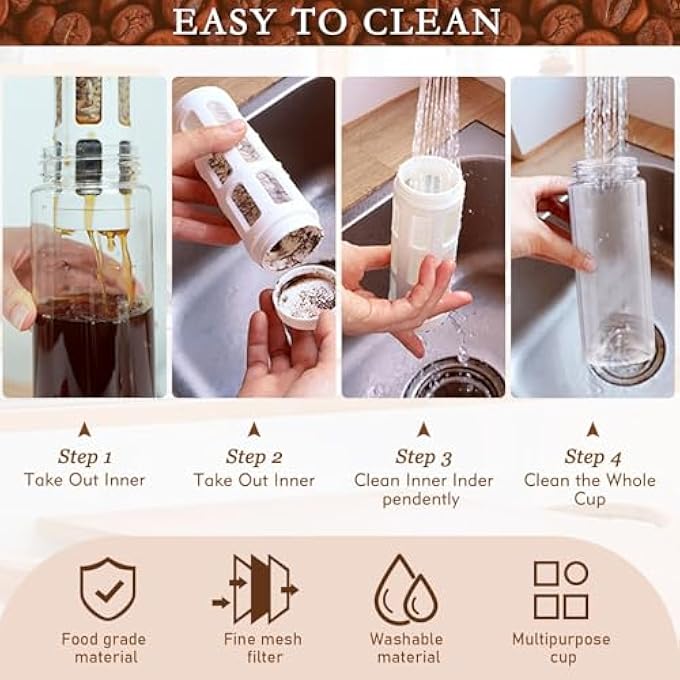 EASY TO CLEAN

Step 1
Take Out Inner

Step 2
Take Out Inner

Step 3
Clean Inner Inder pendently

Step 4
Clean the Whole Cup

Food grade material

Fine mesh filter

Washable material

Multipurpose cup