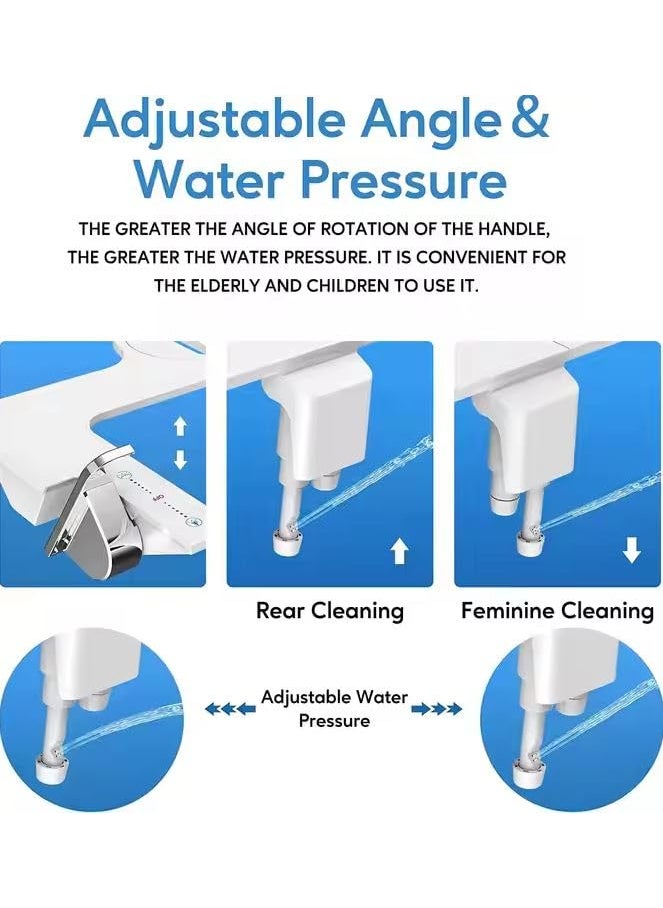 Adjustable Angle & Water Pressure

THE GREATER THE ANGLE OF ROTATION OF THE HANDLE, THE GREATER THE WATER PRESSURE. IT IS CONVENIENT FOR THE ELDERLY AND CHILDREN TO USE IT.

Rear Cleaning

Feminine Cleaning

Adjustable Water Pressure