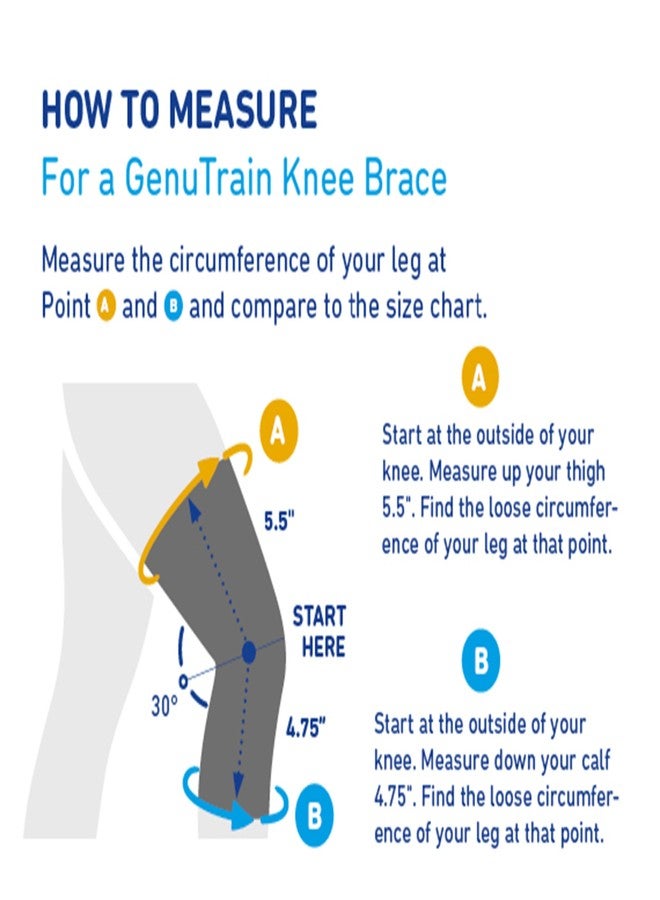 HOW TO MEASURE
For a GenuTrain Knee Brace

Measure the circumference of your leg at Point A and B and compare to the size chart.

A
5.5"
START HERE
30°
4.75"
B

A
Start at the outside of your knee. Measure up your thigh 5.5". Find the loose circumference of your leg at that point.

B
Start at the outside of your knee. Measure down your calf 4.75". Find the loose circumference of your leg at that point.