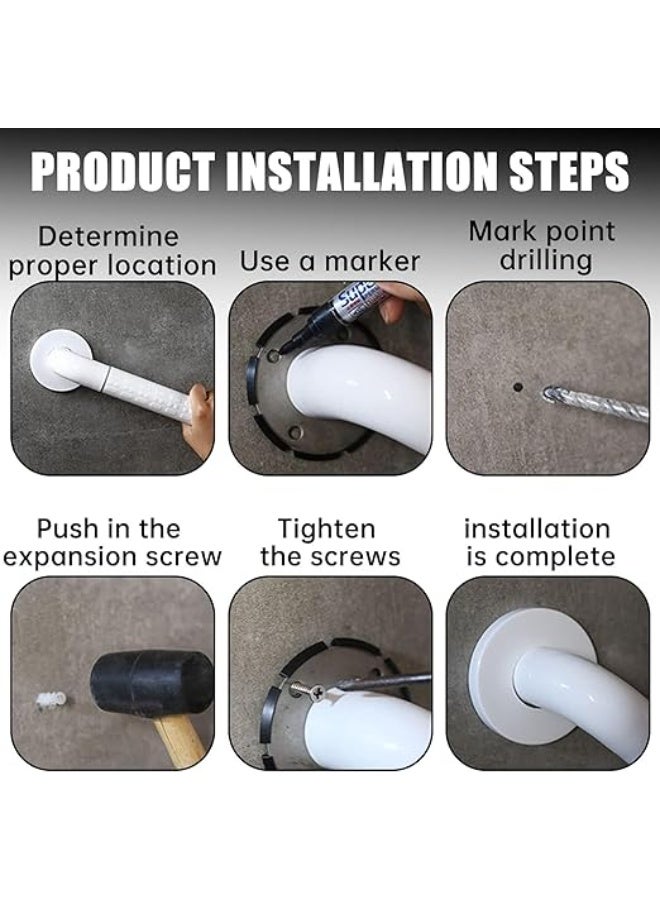 PRODUCT INSTALLATION STEPS

Determine proper location

Use a marker

Mark point drilling

Supe

Push in the expansion screw

Tighten the screws

installation is complete