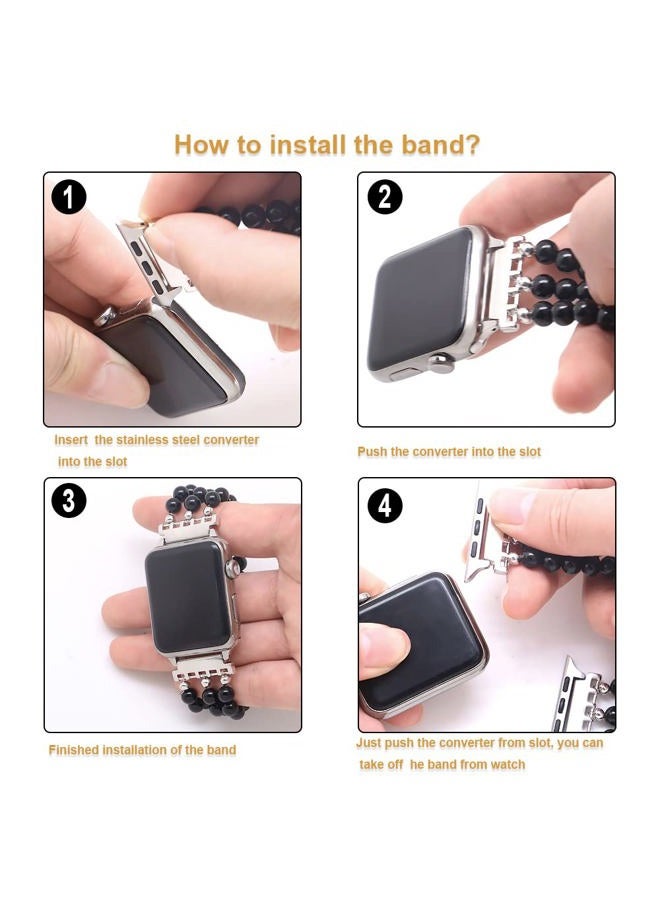 How to install the band?

1

Insert the stainless steel converter into the slot

2

Push the converter into the slot

3

Finished installation of the band

4

Just push the converter from slot, you can take off he band from watch