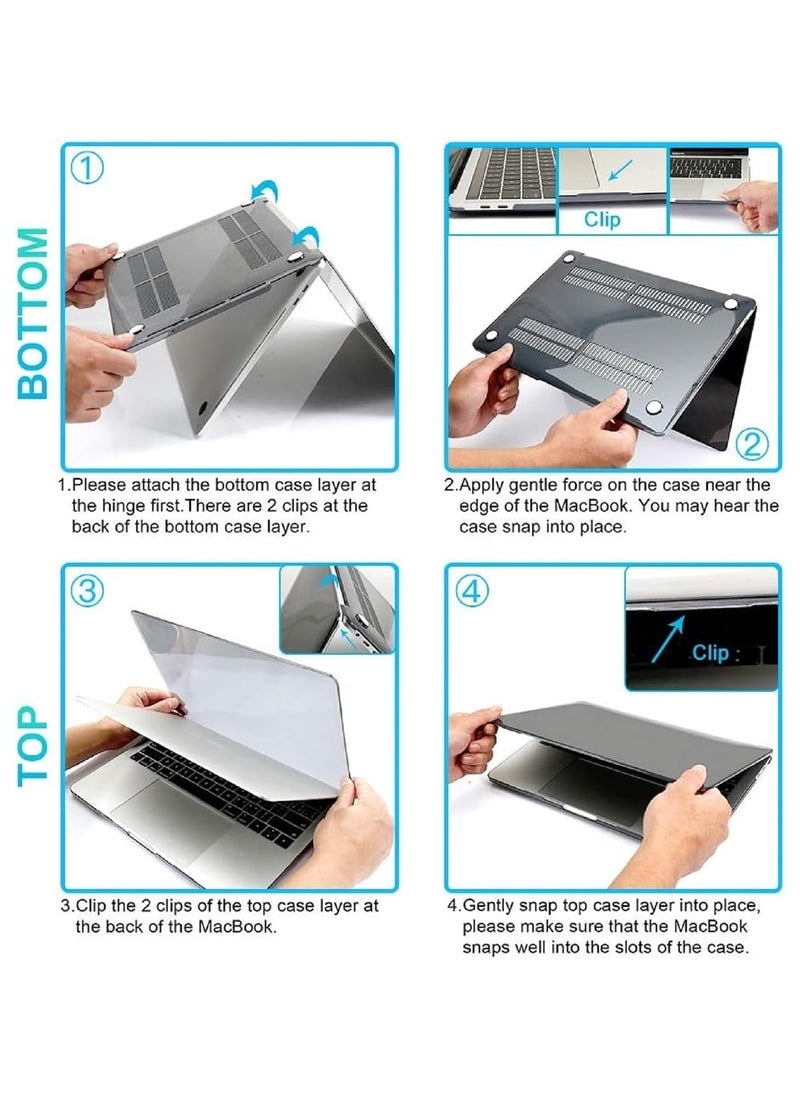 BOTTOM

①

1.Please attach the bottom case layer at the hinge first.There are 2 clips at the back of the bottom case layer.

Clip

②

2.Apply gentle force on the case near the edge of the MacBook. You may hear the case snap into place.

TOP

③

3.Clip the 2 clips of the top case layer at the back of the MacBook.

④

Clip :

4.Gently snap top case layer into place, please make sure that the MacBook snaps well into the slots of the case.