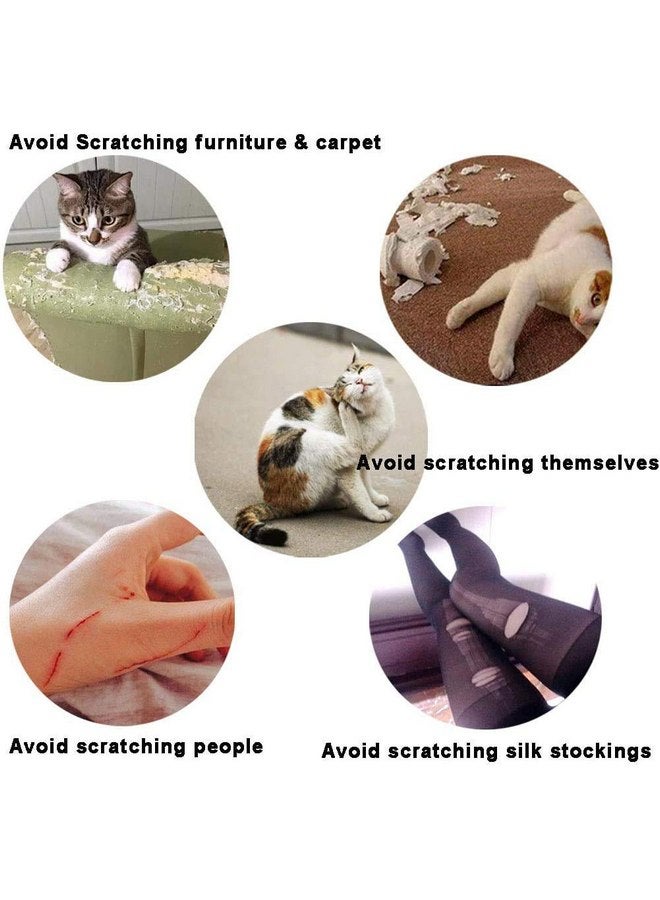 Avoid Scratching furniture & carpet

Avoid scratching themselves

Avoid scratching people

Avoid scratching silk stockings