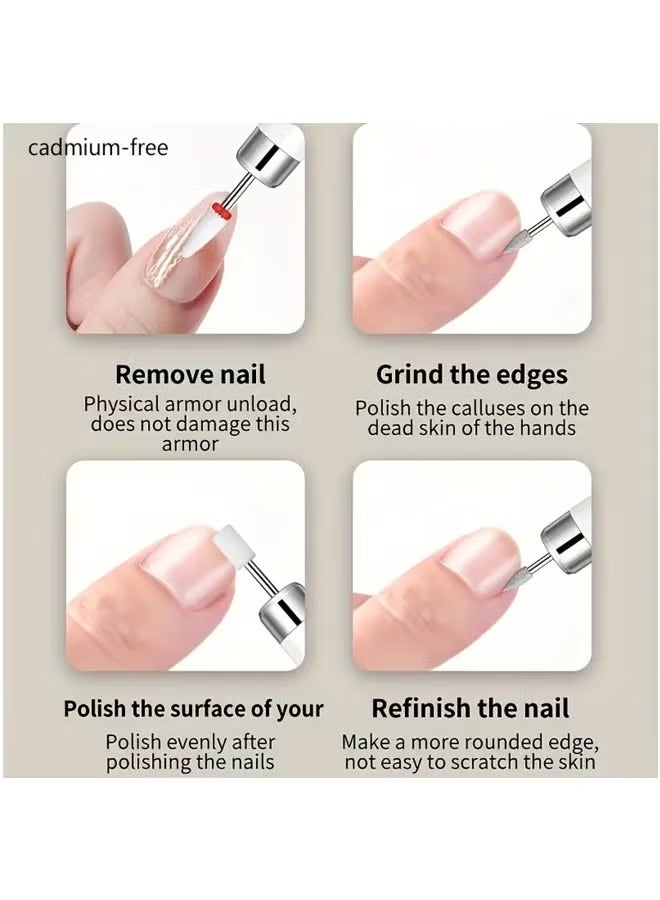 cadmium-free

Remove nail
Physical armor unload, does not damage this armor

Grind the edges
Polish the calluses on the dead skin of the hands

Polish the surface of your
Polish evenly after polishing the nails

Refinish the nail
Make a more rounded edge, not easy to scratch the skin