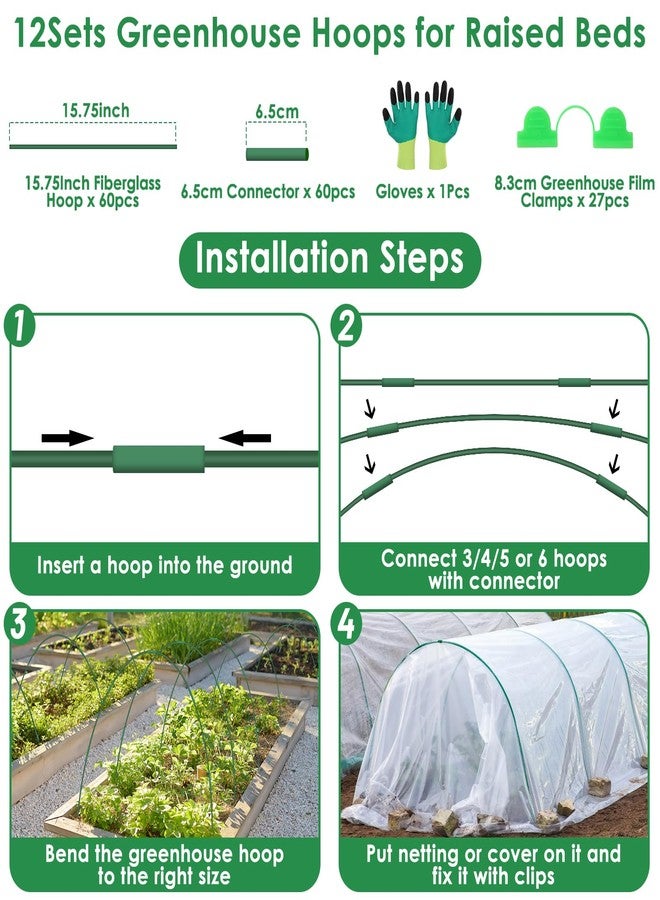 12Sets Greenhouse Hoops for Raised Beds

15.75inch

15.75Inch Fiberglass Hoop x 60pcs

6.5cm

6.5cm Connector x 60pcs

Gloves x 1Pcs

8.3cm Greenhouse Film Clamps x 27pcs

Installation Steps

1

Insert a hoop into the ground

2

Connect 3/4/5 or 6 hoops with connector

3

Bend the greenhouse hoop to the right size

4

Put netting or cover on it and fix it with clips