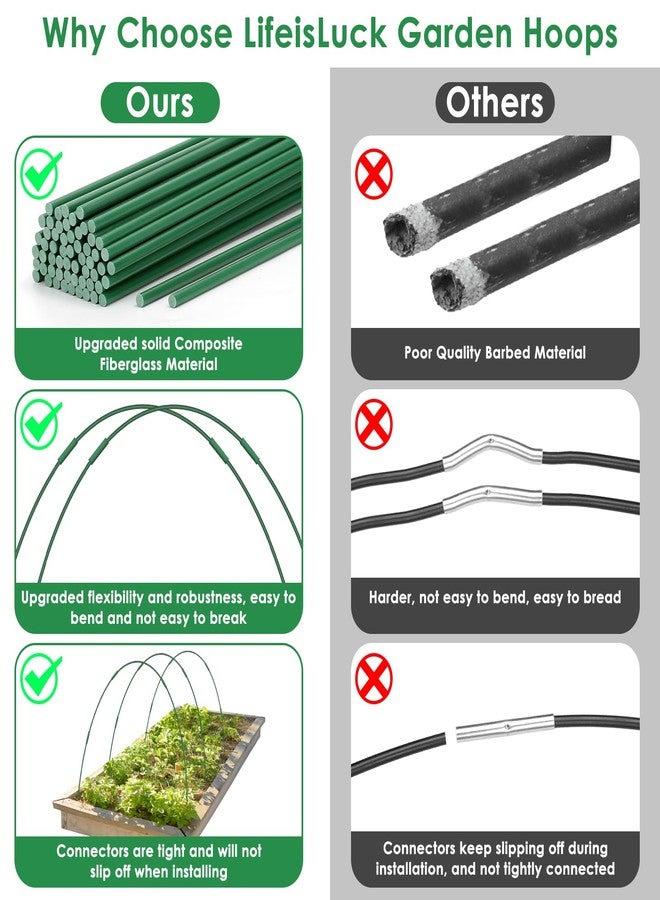 Why Choose LifeisLuck Garden Hoops

Ours

Upgraded solid Composite Fiberglass Material

Upgraded flexibility and robustness, easy to bend and not easy to break

Connectors are tight and will not slip off when installing

Others

Poor Quality Barbed Material

Harder, not easy to bend, easy to bread

Connectors keep slipping off during installation, and not tightly connected