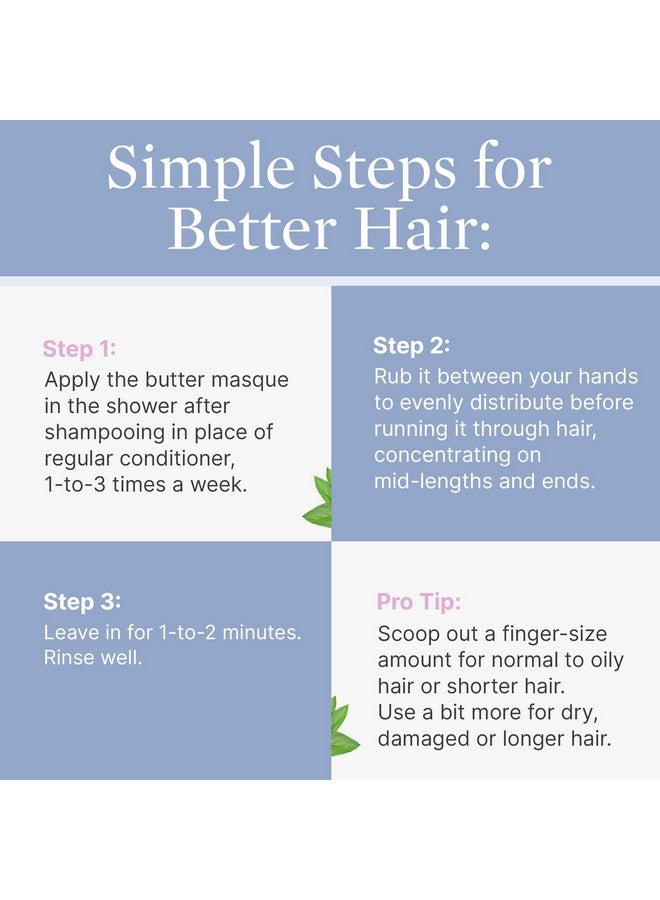 Simple Steps for Better Hair:

Step 1:
Apply the butter masque in the shower after shampooing in place of regular conditioner, 1-to-3 times a week.

Step 2:
Rub it between your hands to evenly distribute before running it through hair, concentrating on mid-lengths and ends.

Step 3:
Leave in for 1-to-2 minutes. Rinse well.

Pro Tip:
Scoop out a finger-size amount for normal to oily hair or shorter hair. Use a bit more for dry, damaged or longer hair.