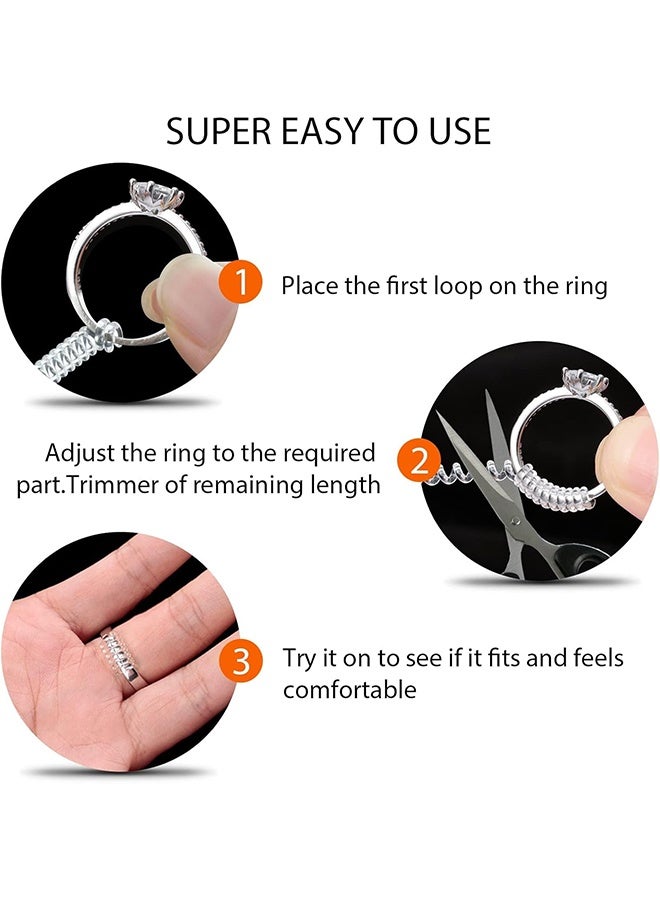 SUPER EASY TO USE

1 Place the first loop on the ring

Adjust the ring to the required part.Trimmer of remaining length 2

3 Try it on to see if it fits and feels comfortable