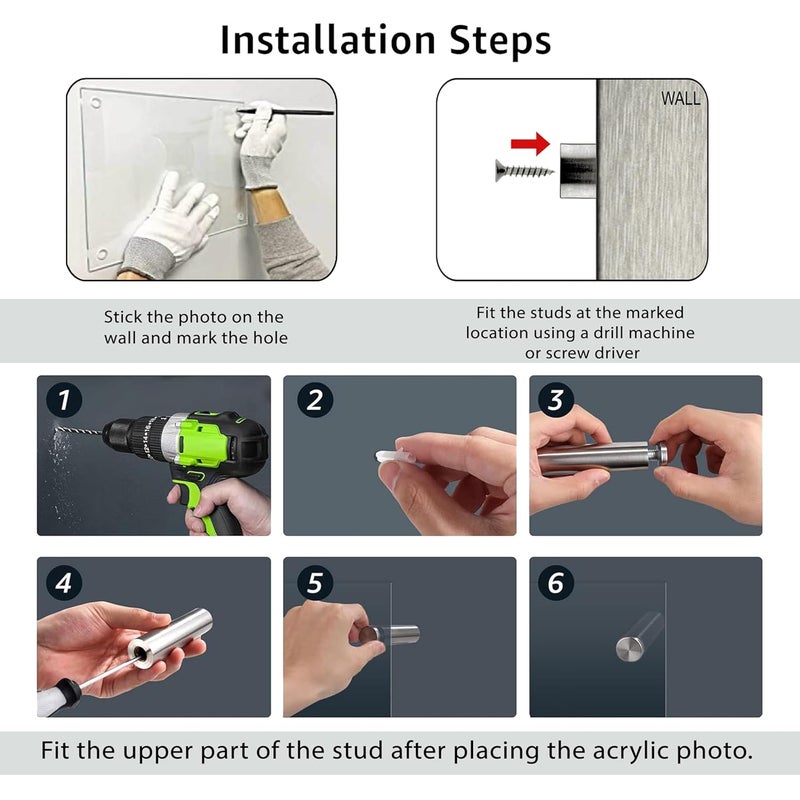 Installation Steps

WALL

Stick the photo on the wall and mark the hole

Fit the studs at the marked location using a drill machine or screw driver

1

2

3

4

5

6

Fit the upper part of the stud after placing the acrylic photo.