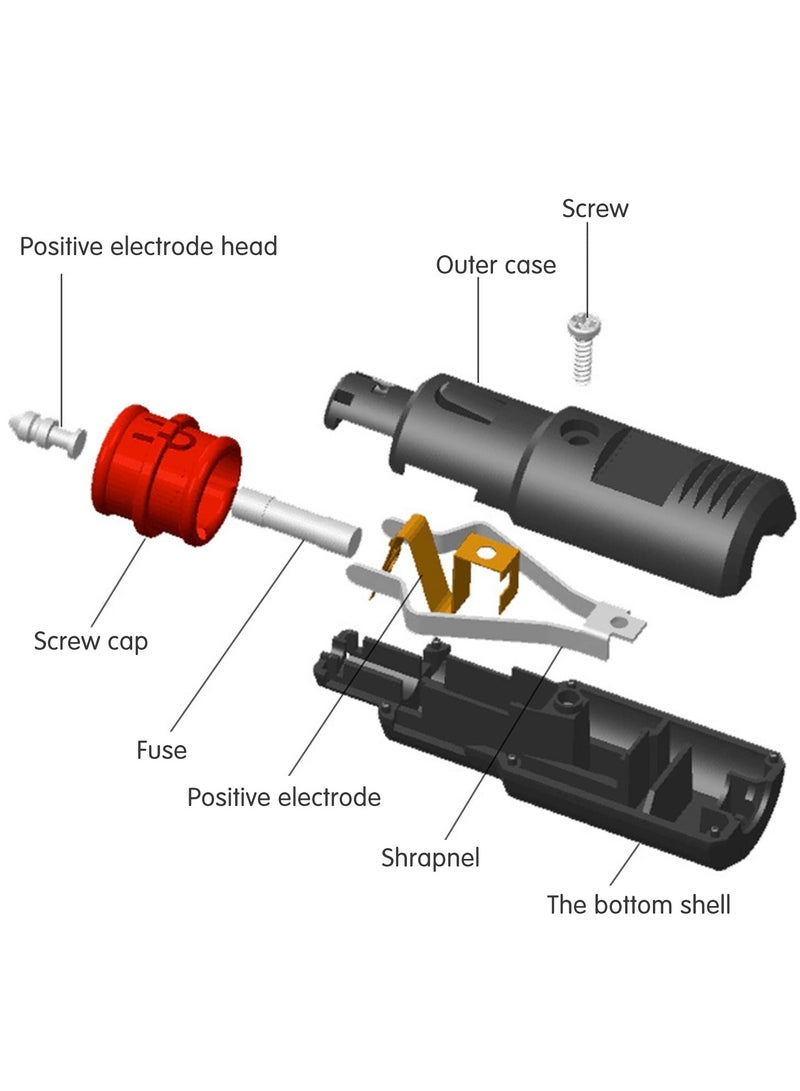 Screw

Positive electrode head

Outer case

Screw cap

Fuse

Positive electrode

Shrapnel

The bottom shell