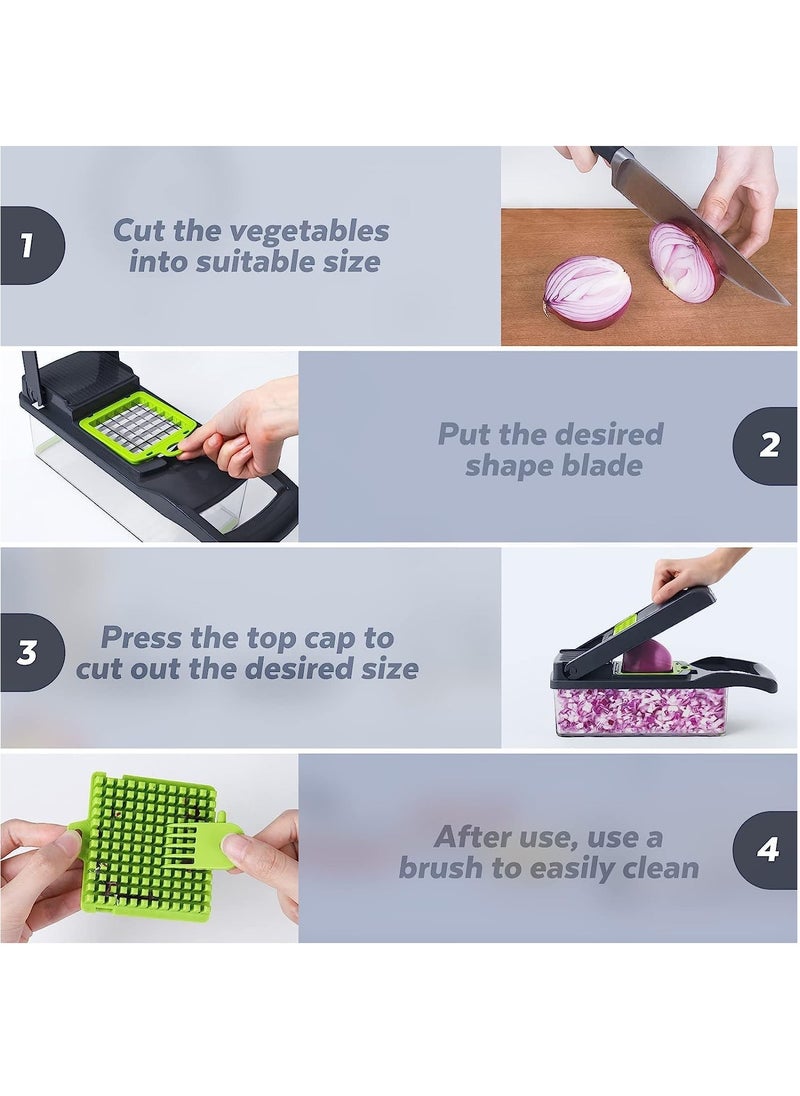 1

Cut the vegetables into suitable size

Put the desired shape blade

2

3

Press the top cap to cut out the desired size

After use, use a brush to easily clean

4