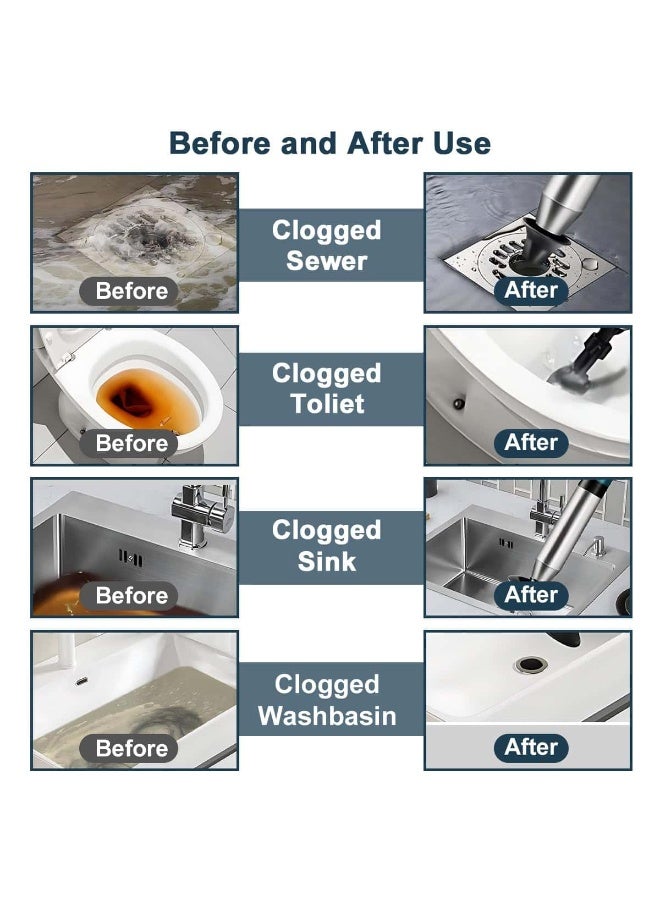 Before and After Use

Before

Clogged Sewer

After

Before

Clogged Toliet

After

Before

Clogged Sink

After

Before

Clogged Washbasin

After