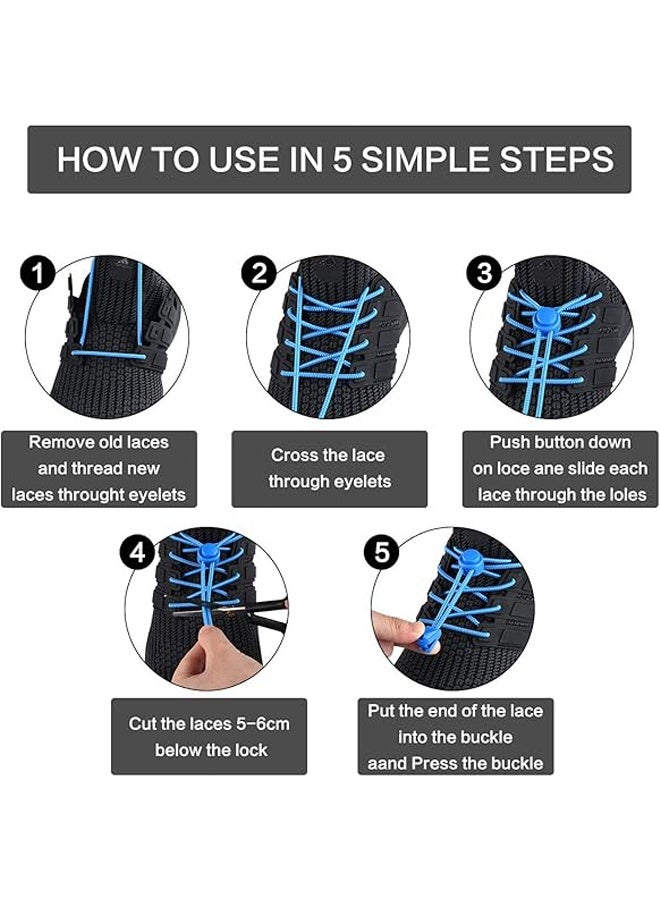 HOW TO USE IN 5 SIMPLE STEPS

1

Remove old laces and thread new laces throught eyelets

2

Cross the lace through eyelets

3

Push button down on loce ane slide each lace through the loles

4

Cut the laces 5-6cm below the lock

5

Put the end of the lace into the buckle aand Press the buckle