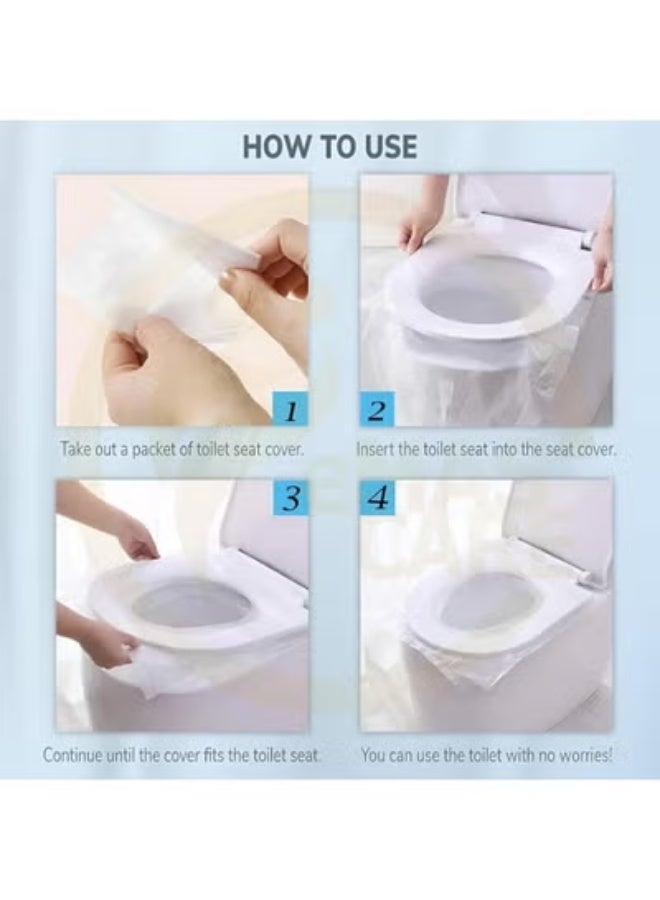 HOW TO USE

1

Take out a packet of toilet seat cover.

2

Insert the toilet seat into the seat cover.

3

Continue until the cover fits the toilet seat.

4

You can use the toilet with no worries!