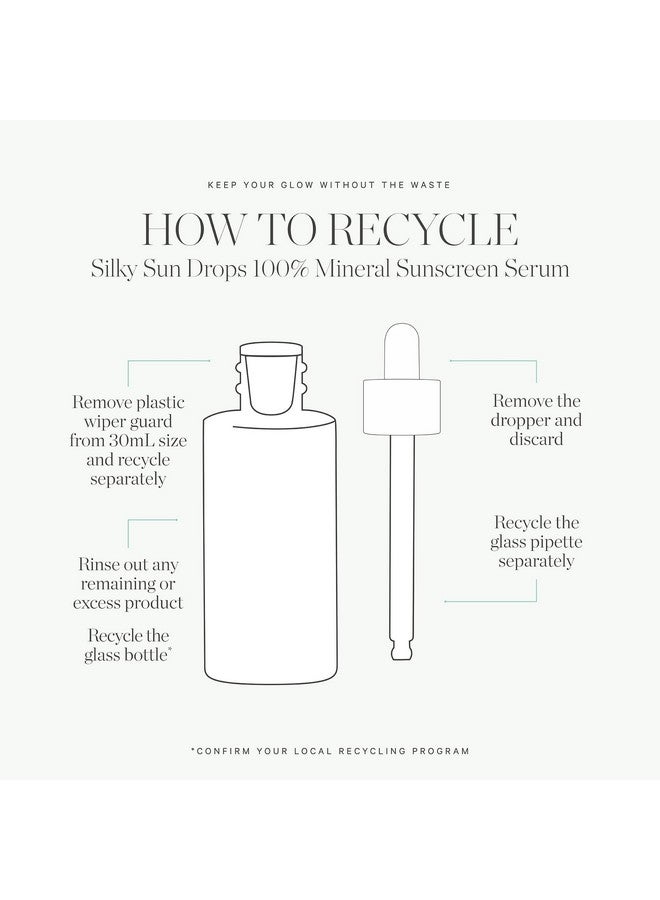 KEEP YOUR GLOW WITHOUT THE WASTE

HOW TO RECYCLE

Silky Sun Drops 100% Mineral Sunscreen Serum

Remove plastic wiper guard from 30mL size and recycle separately

Rinse out any remaining or excess product

Recycle the glass bottle*

Remove the dropper and discard

Recycle the glass pipette separately

*CONFIRM YOUR LOCAL RECYCLING PROGRAM