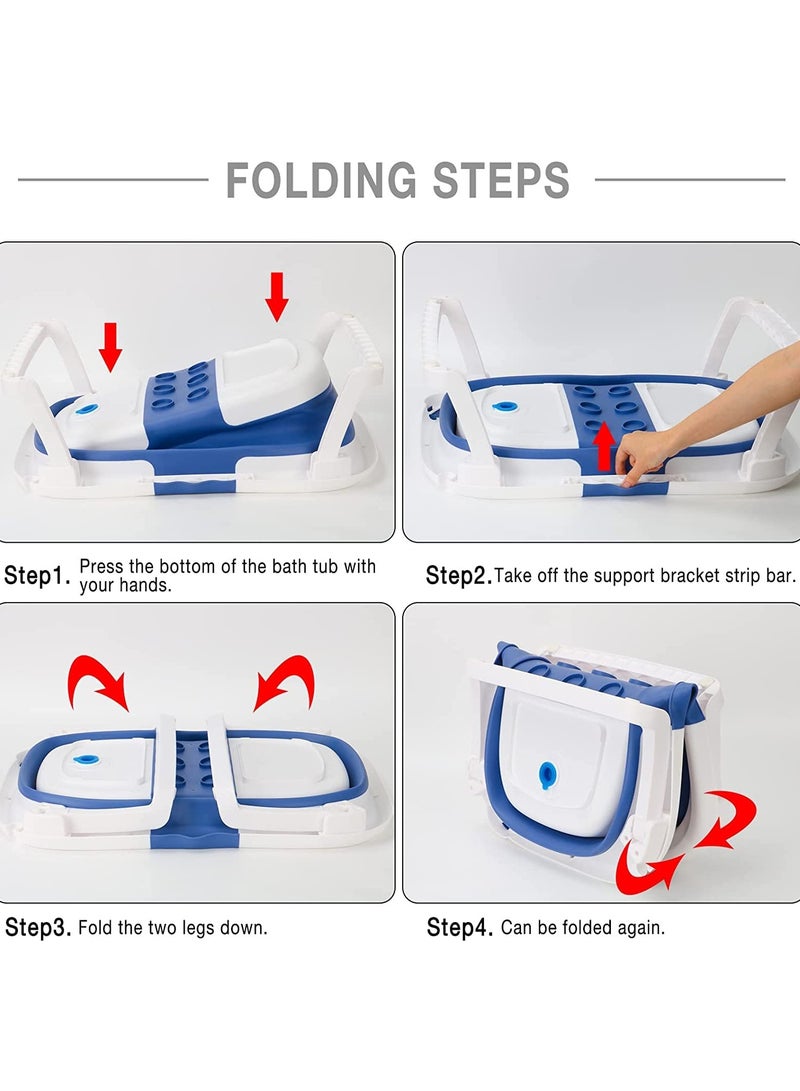 FOLDING STEPS

Step1. Press the bottom of the bath tub with your hands.

Step2. Take off the support bracket strip bar.

Step3. Fold the two legs down.

Step4. Can be folded again.