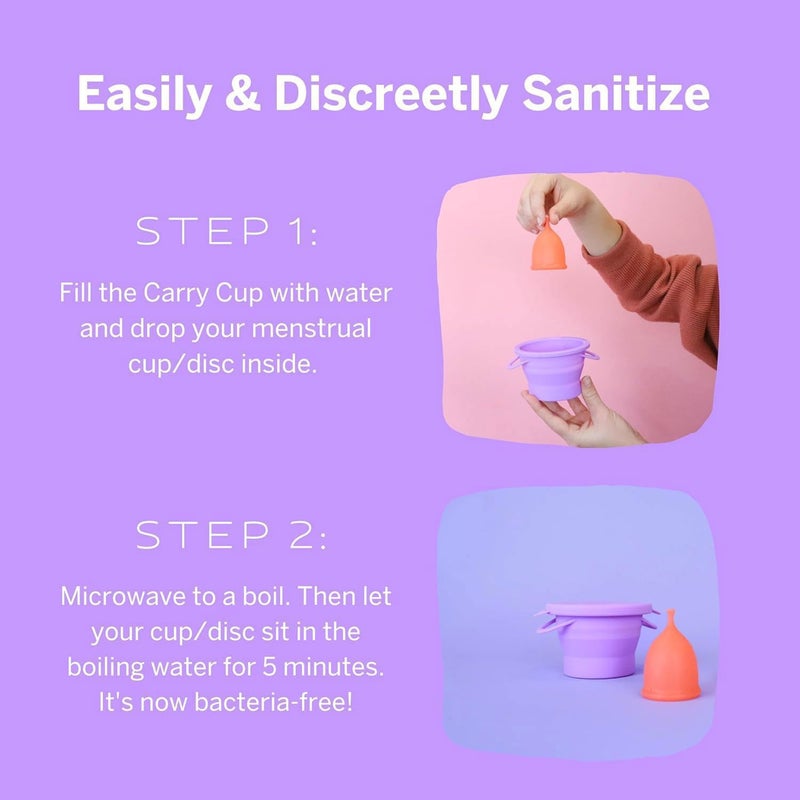 Easily & Discreetly Sanitize

STEP 1:

Fill the Carry Cup with water and drop your menstrual cup/disc inside.

STEP 2:

Microwave to a boil. Then let your cup/disc sit in the boiling water for 5 minutes. It's now bacteria-free!