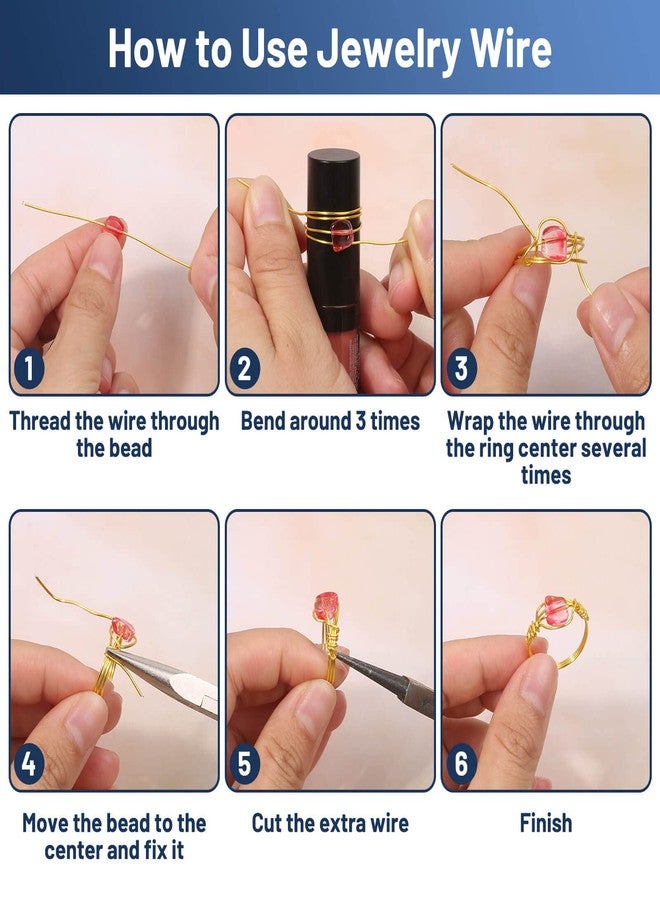 How to Use Jewelry Wire

1
Thread the wire through the bead

2
Bend around 3 times

3
Wrap the wire through the ring center several times

4
Move the bead to the center and fix it

5
Cut the extra wire

6
Finish