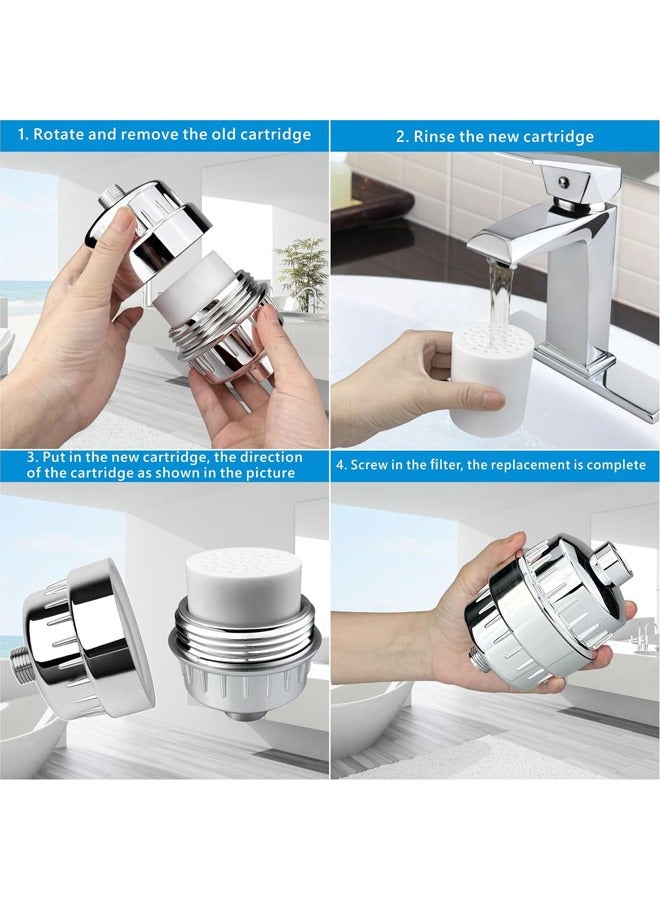 1. Rotate and remove the old cartridge

2. Rinse the new cartridge

3. Put in the new cartridge, the direction of the cartridge as shown in the picture

4. Screw in the filter, the replacement is complete