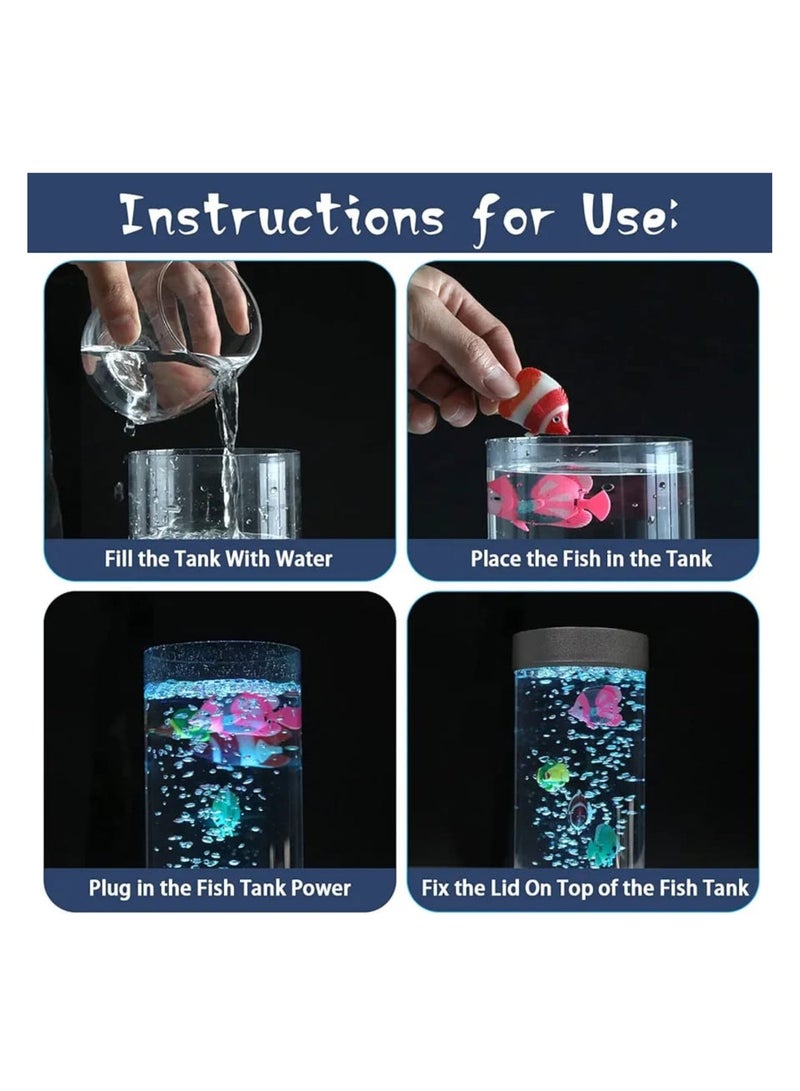 Instructions for Use:

Fill the Tank With Water

Place the Fish in the Tank

Plug in the Fish Tank Power

Fix the Lid On Top of the Fish Tank