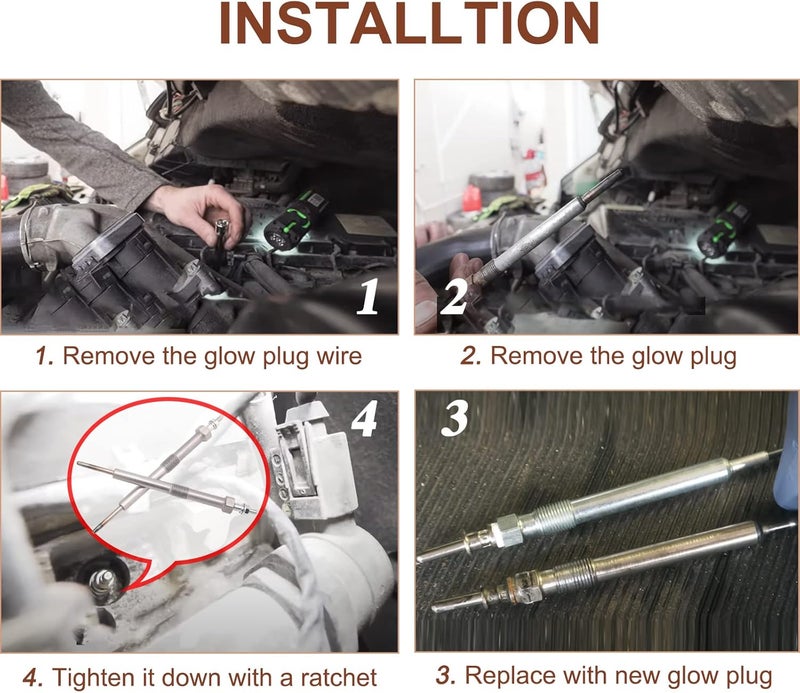 INSTALLTION

1

1. Remove the glow plug wire

2

2. Remove the glow plug

4

4. Tighten it down with a ratchet

3

3. Replace with new glow plug