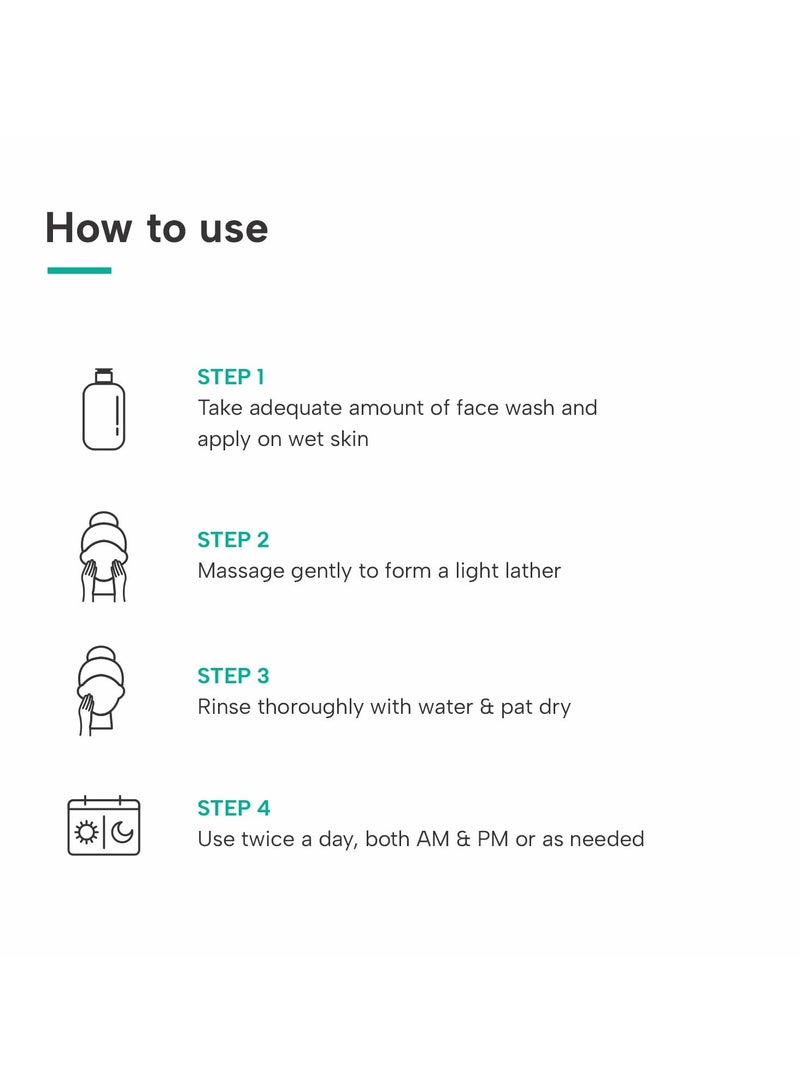 How to use

STEP 1
Take adequate amount of face wash and apply on wet skin

STEP 2
Massage gently to form a light lather

STEP 3
Rinse thoroughly with water & pat dry

STEP 4
Use twice a day, both AM & PM or as needed