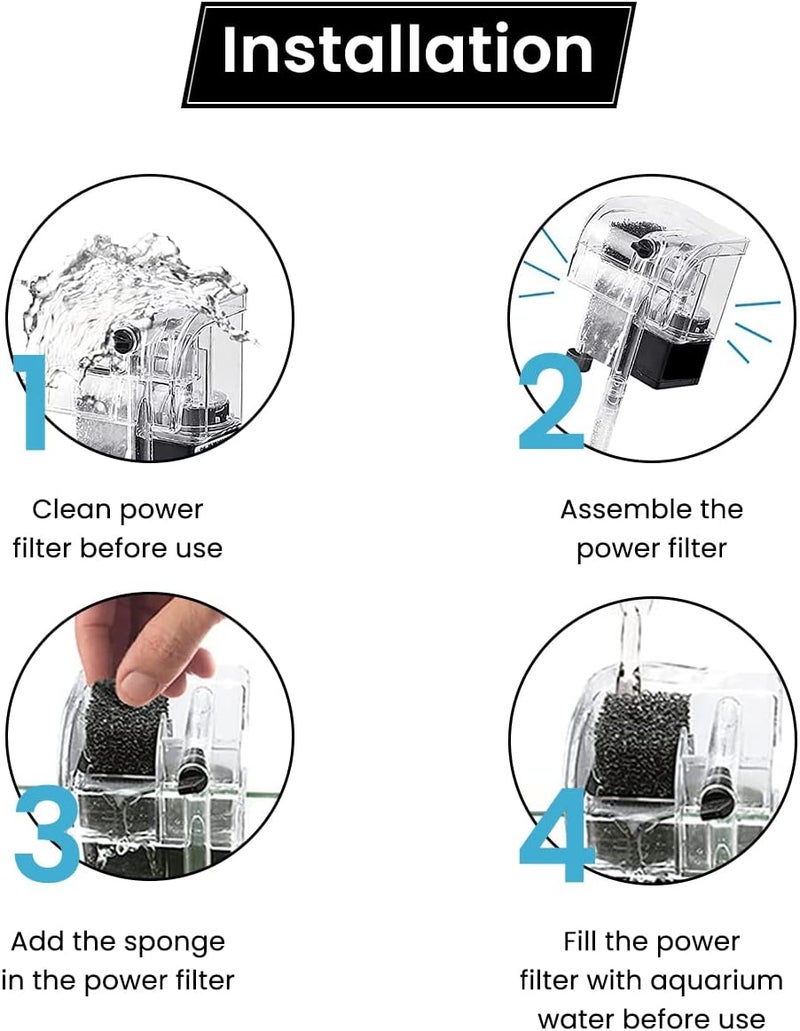 Installation

1

Clean power filter before use

2

Assemble the power filter

3

Add the sponge in the power filter

4

Fill the power filter with aquarium water before use