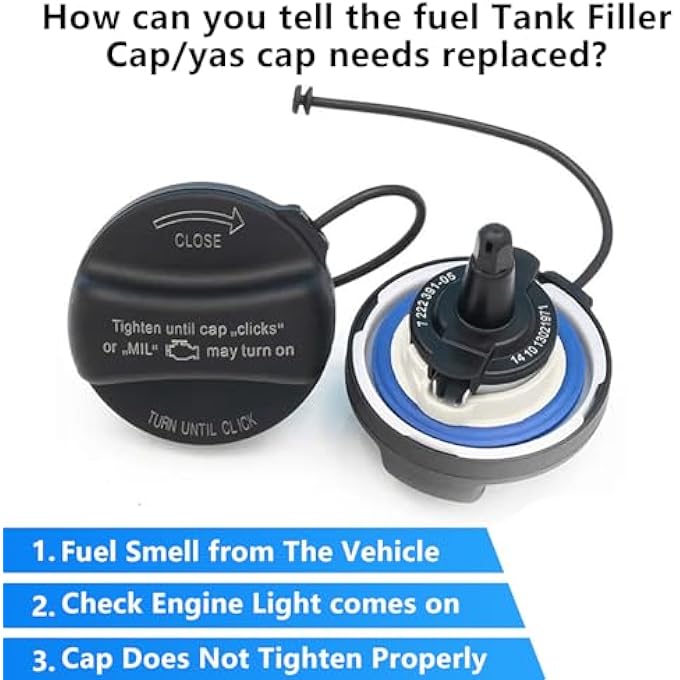 How can you tell the fuel Tank Filler Cap/yas cap needs replaced?

CLOSE

Tighten until cap „clicks" or „MIL" may turn on

TURN UNTIL CLICK

1 222 391-05

14 10 13021971

1. Fuel Smell from The Vehicle

2. Check Engine Light comes on

3. Cap Does Not Tighten Properly