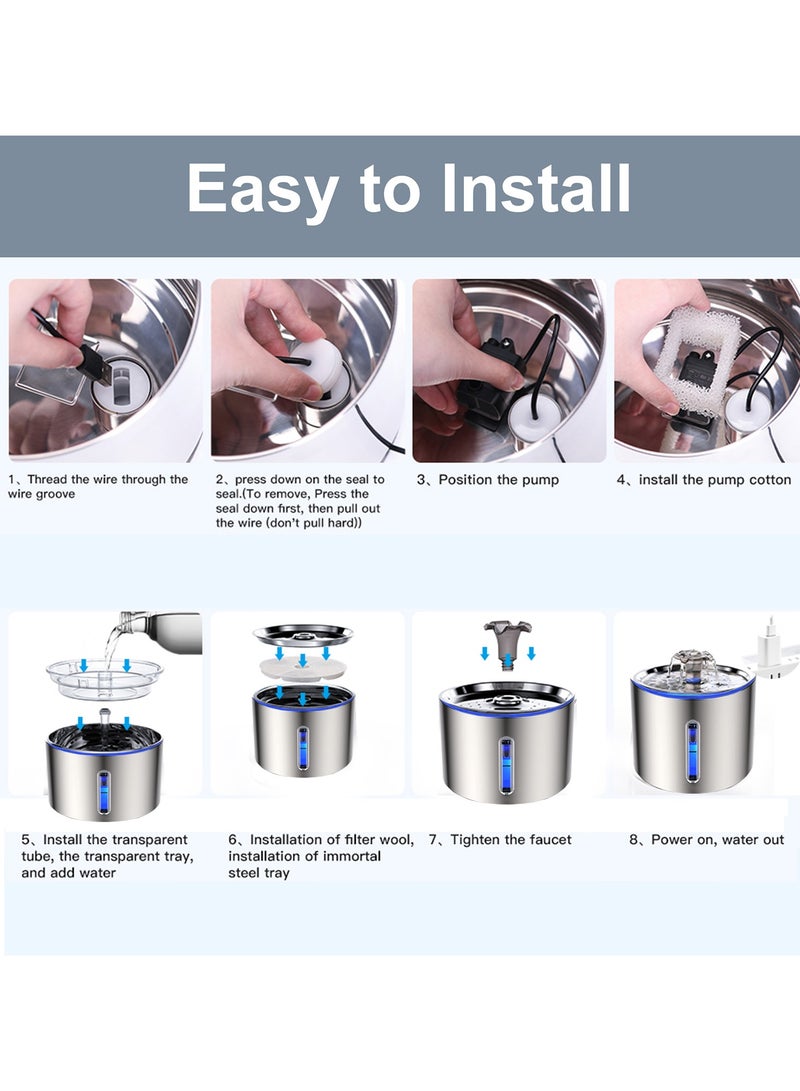 Easy to Install

1、Thread the wire through the wire groove

2、press down on the seal to seal.(To remove, Press the seal down first, then pull out the wire (don't pull hard))

3、Position the pump

4、install the pump cotton

5、Install the transparent tube, the transparent tray, and add water

6、Installation of filter wool, installation of immortal steel tray

7、Tighten the faucet

8、Power on, water out