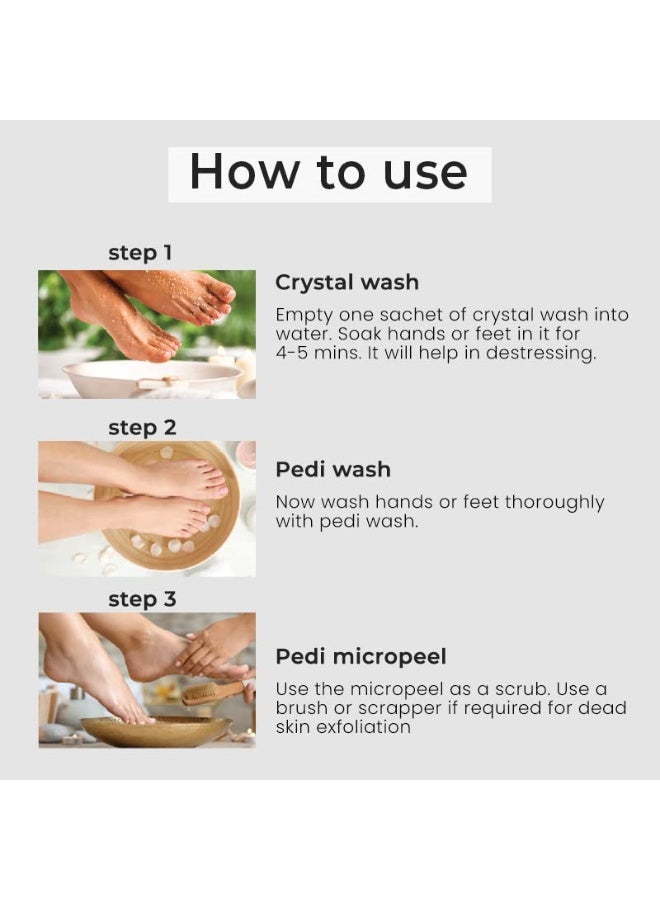 How to use

step 1

Crystal wash

Empty one sachet of crystal wash into water. Soak hands or feet in it for 4-5 mins. It will help in destressing.

step 2

Pedi wash

Now wash hands or feet thoroughly with pedi wash.

step 3

Pedi micropeel

Use the micropeel as a scrub. Use a brush or scrapper if required for dead skin exfoliation