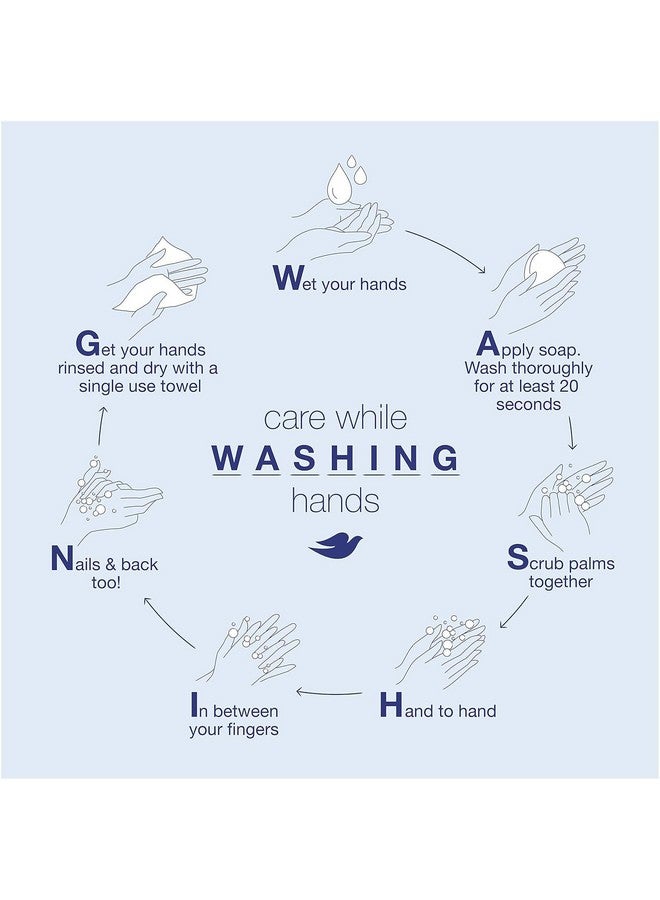 care while
W A S H I N G
hands

Wet your hands

Apply soap. Wash thoroughly for at least 20 seconds

Scrub palms together

Hand to hand

In between your fingers

Nails & back too!

Get your hands rinsed and dry with a single use towel