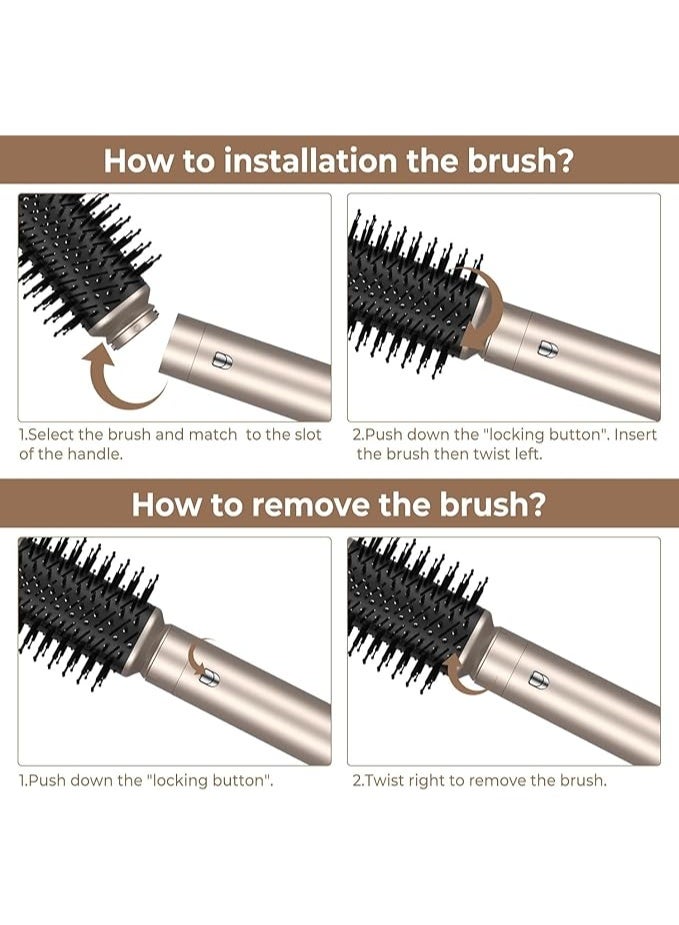 How to installation the brush?

1.Select the brush and match to the slot of the handle.

2.Push down the "locking button". Insert the brush then twist left.

How to remove the brush?

1.Push down the "locking button".

2.Twist right to remove the brush.