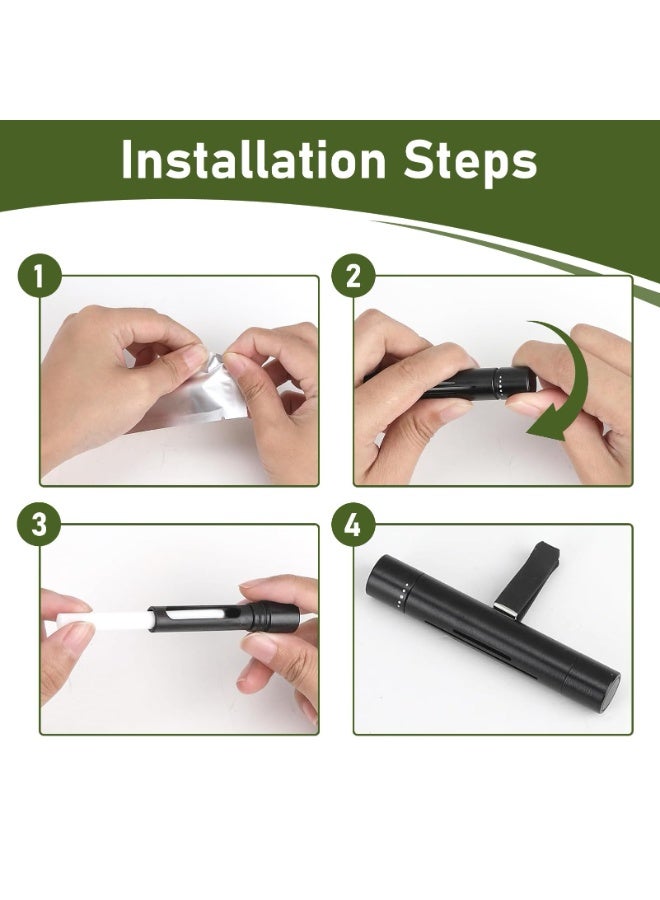 Installation Steps

1

2

3

4