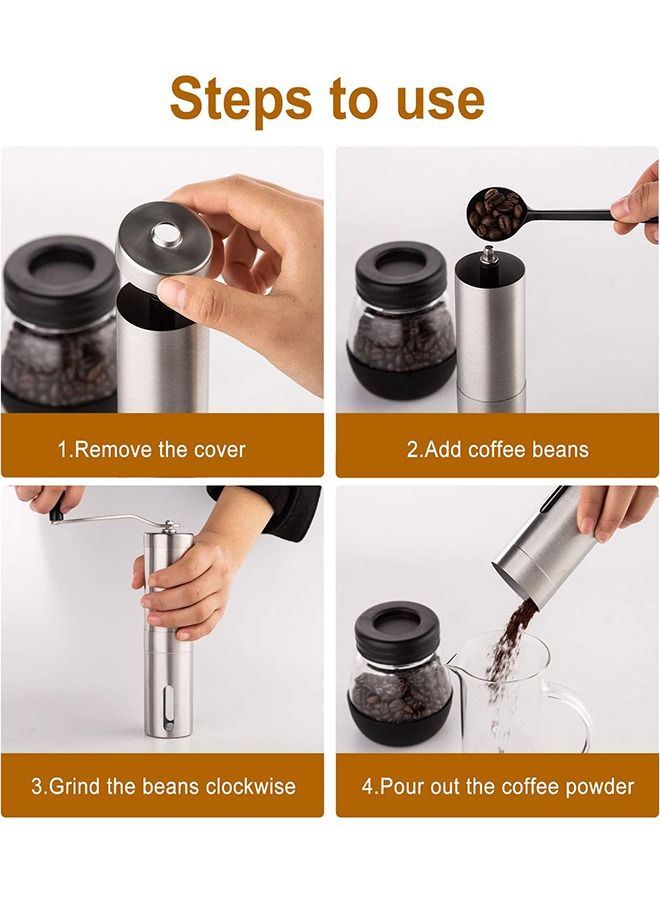 Steps to use

1.Remove the cover

2.Add coffee beans

3.Grind the beans clockwise

4.Pour out the coffee powder