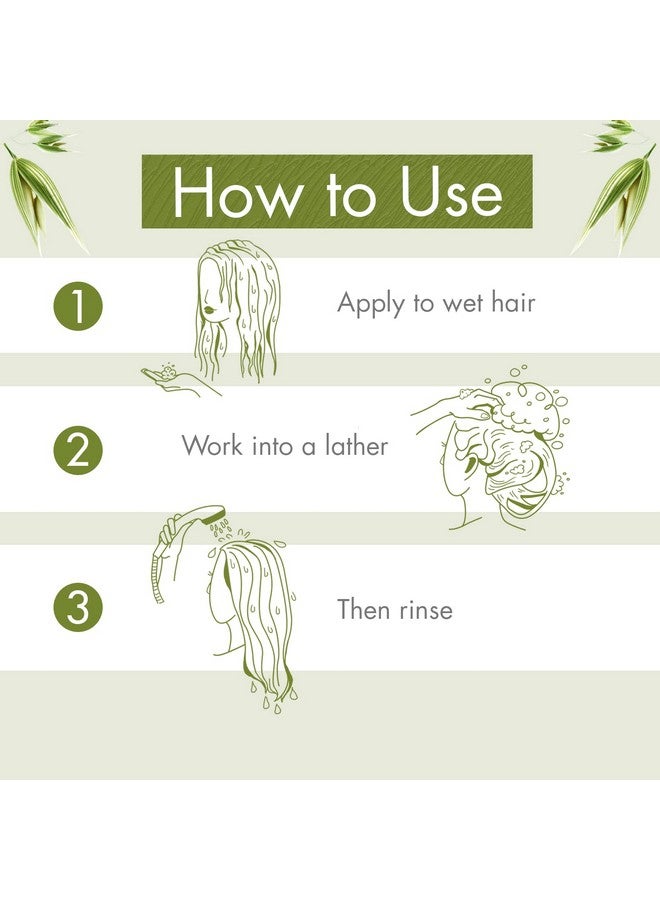 How to Use

1

Apply to wet hair

2

Work into a lather

3

Then rinse