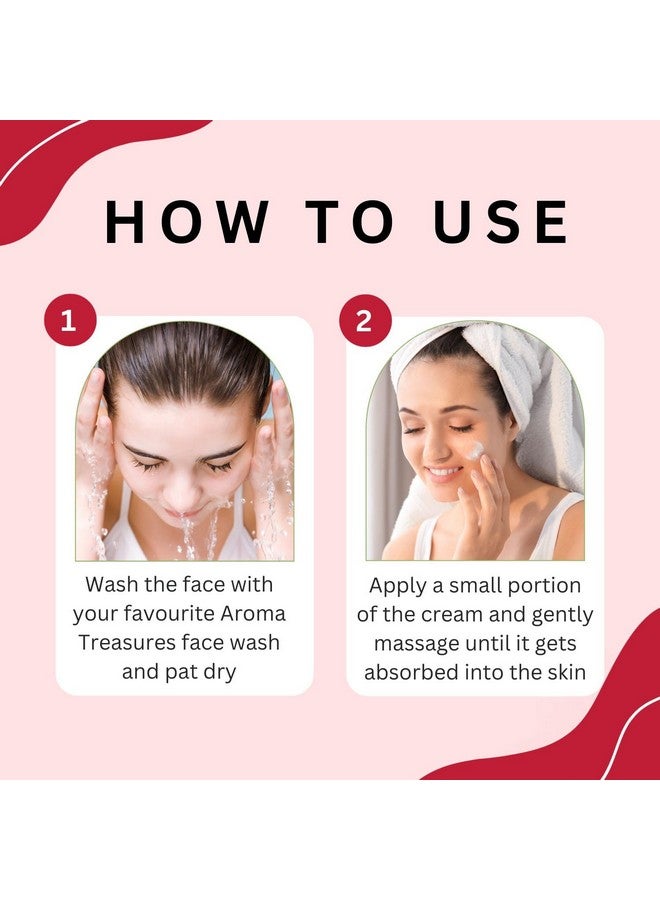 HOW TO USE

1

Wash the face with your favourite Aroma Treasures face wash and pat dry

2

Apply a small portion of the cream and gently massage until it gets absorbed into the skin