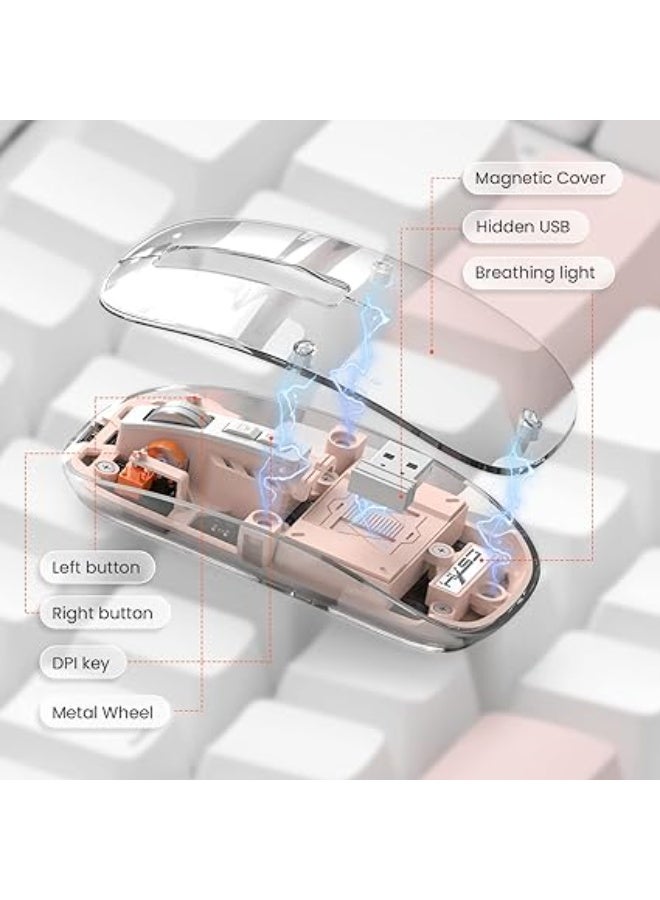 Magnetic Cover

Hidden USB

Breathing light

Left button

Right button

DPI key

Metal Wheel