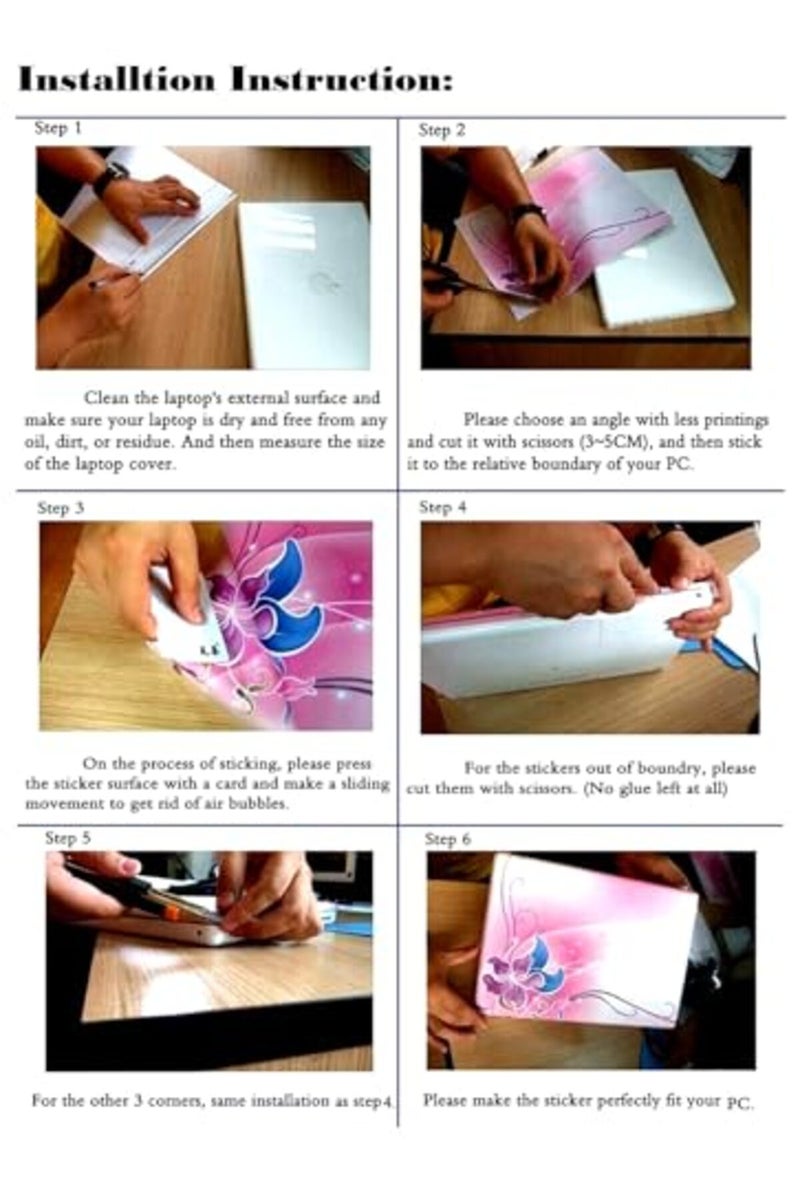 Installtion Instruction:

Step 1

Clean the laptop's external surface and make sure your laptop is dry and free from any oil, dirt, or residue. And then measure the size of the laptop cover.

Step 2

Please choose an angle with less printings and cut it with scissors (3~5CM), and then stick it to the relative boundary of your PC.

Step 3

On the process of sticking, please press the sticker surface with a card and make a sliding movement to get rid of air bubbles.

Step 4

For the stickers out of boundry, please cut them with scissors. (No glue left at all)

Step 5

For the other 3 corners, same installation as step4.

Step 6

Please make the sticker perfectly fit your PC.