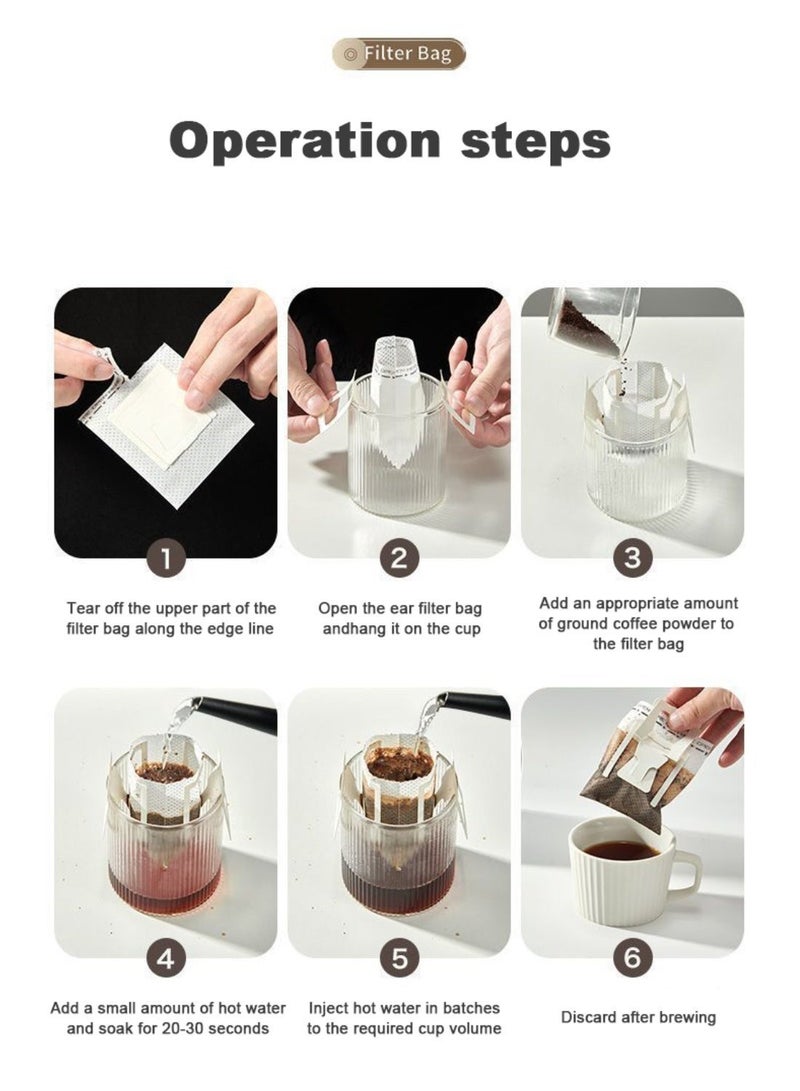 Filter Bag

Operation steps

1

Tear off the upper part of the filter bag along the edge line

2

Open the ear filter bag andhang it on the cup

3

Add an appropriate amount of ground coffee powder to the filter bag

4

Add a small amount of hot water and soak for 20-30 seconds

5

Inject hot water in batches to the required cup volume

6

Discard after brewing