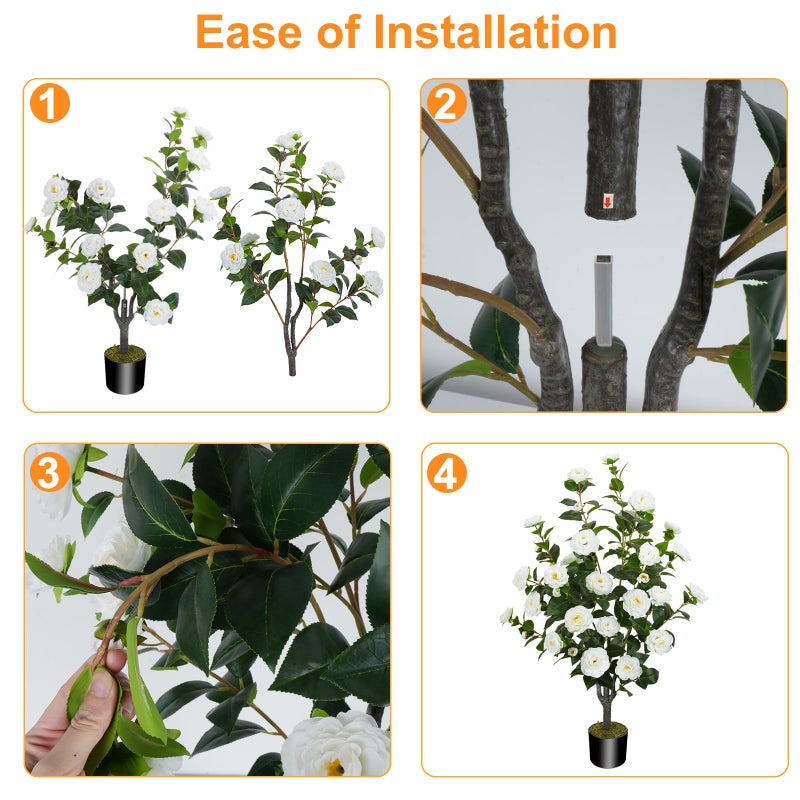 Ease of Installation

1

2

3

4