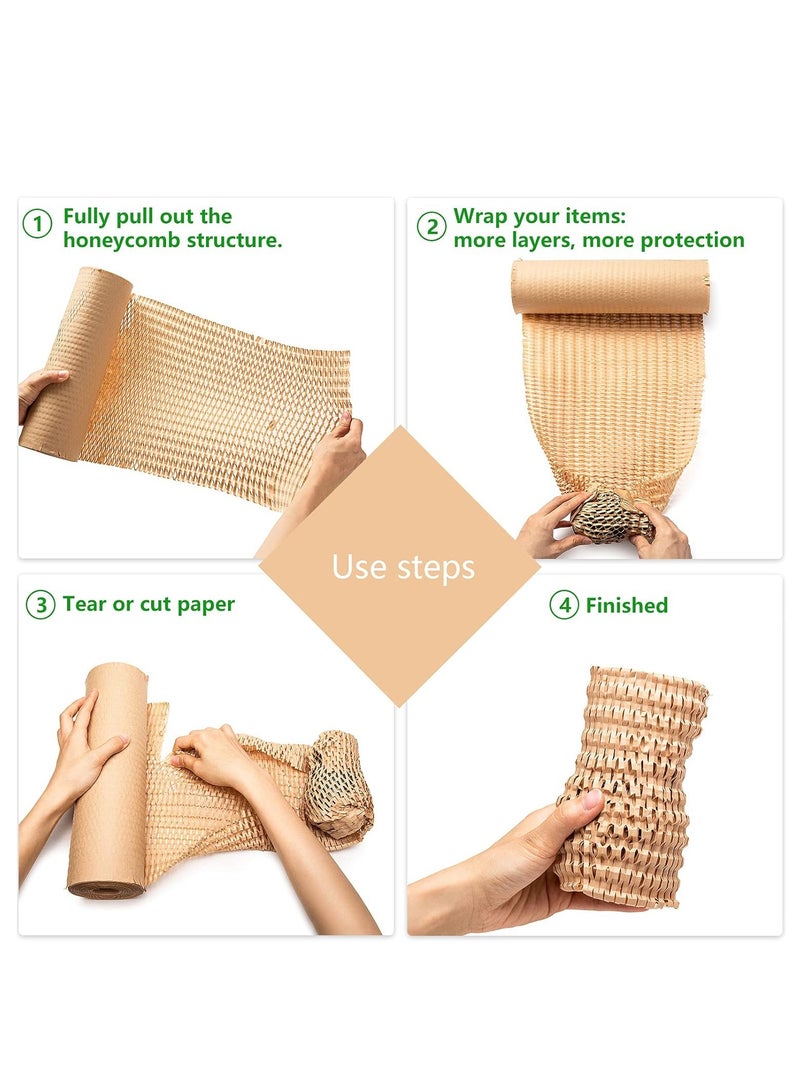 ① Fully pull out the honeycomb structure.

② Wrap your items: more layers, more protection

Use steps

③ Tear or cut paper

④ Finished