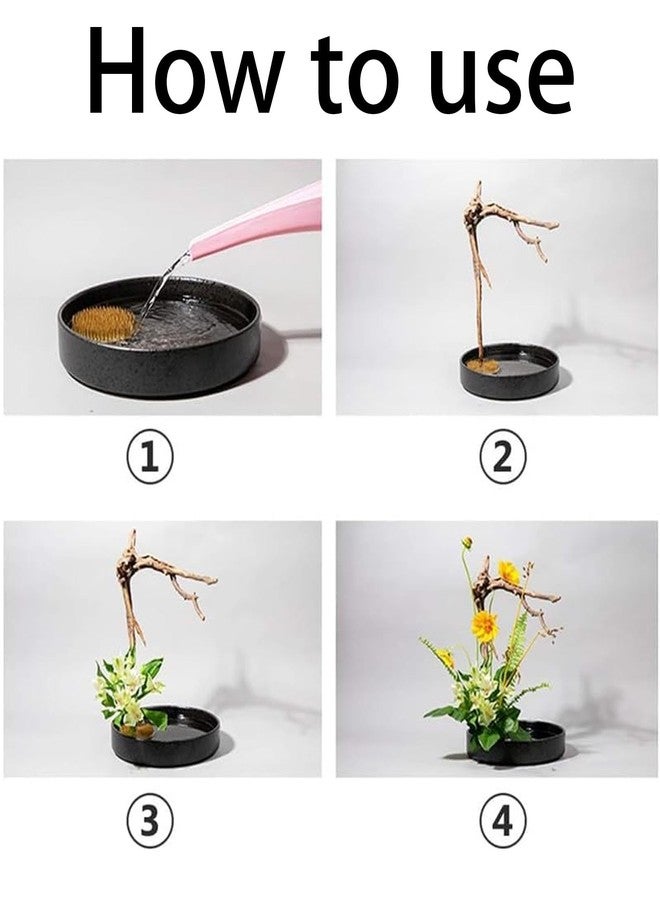 How to use

①

②

③

④