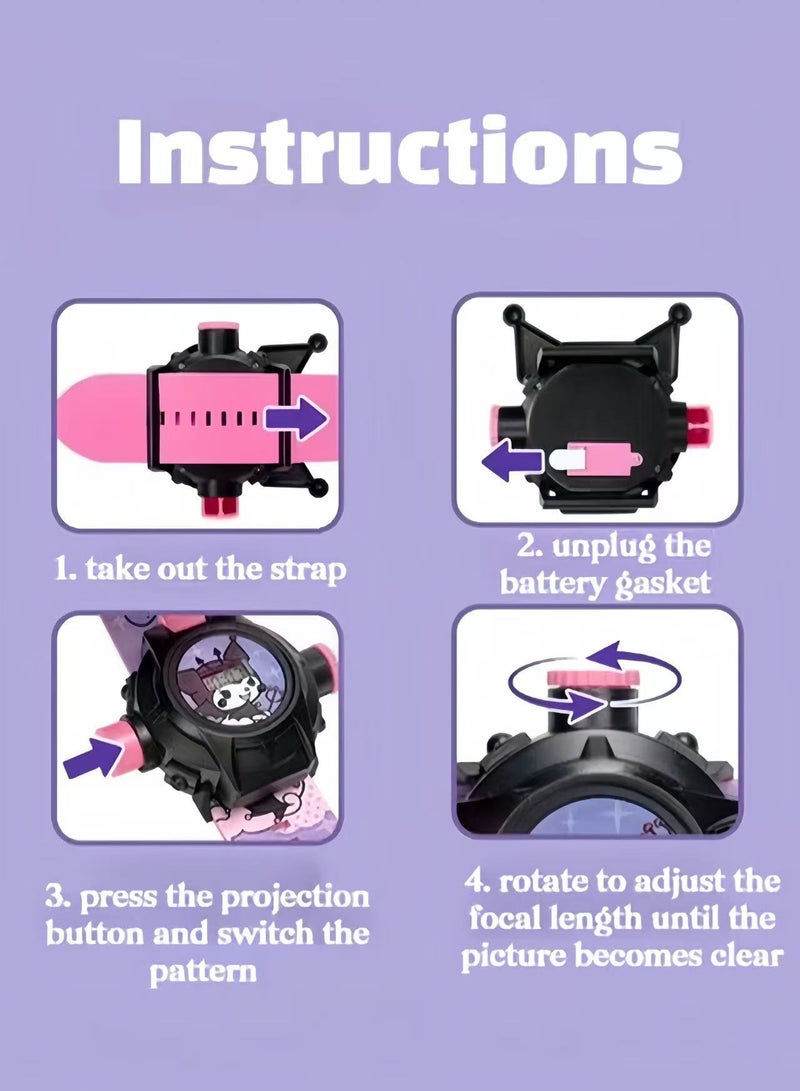 Instructions

1. take out the strap

2. unplug the battery gasket

3. press the projection button and switch the pattern

4. rotate to adjust the focal length until the picture becomes clear